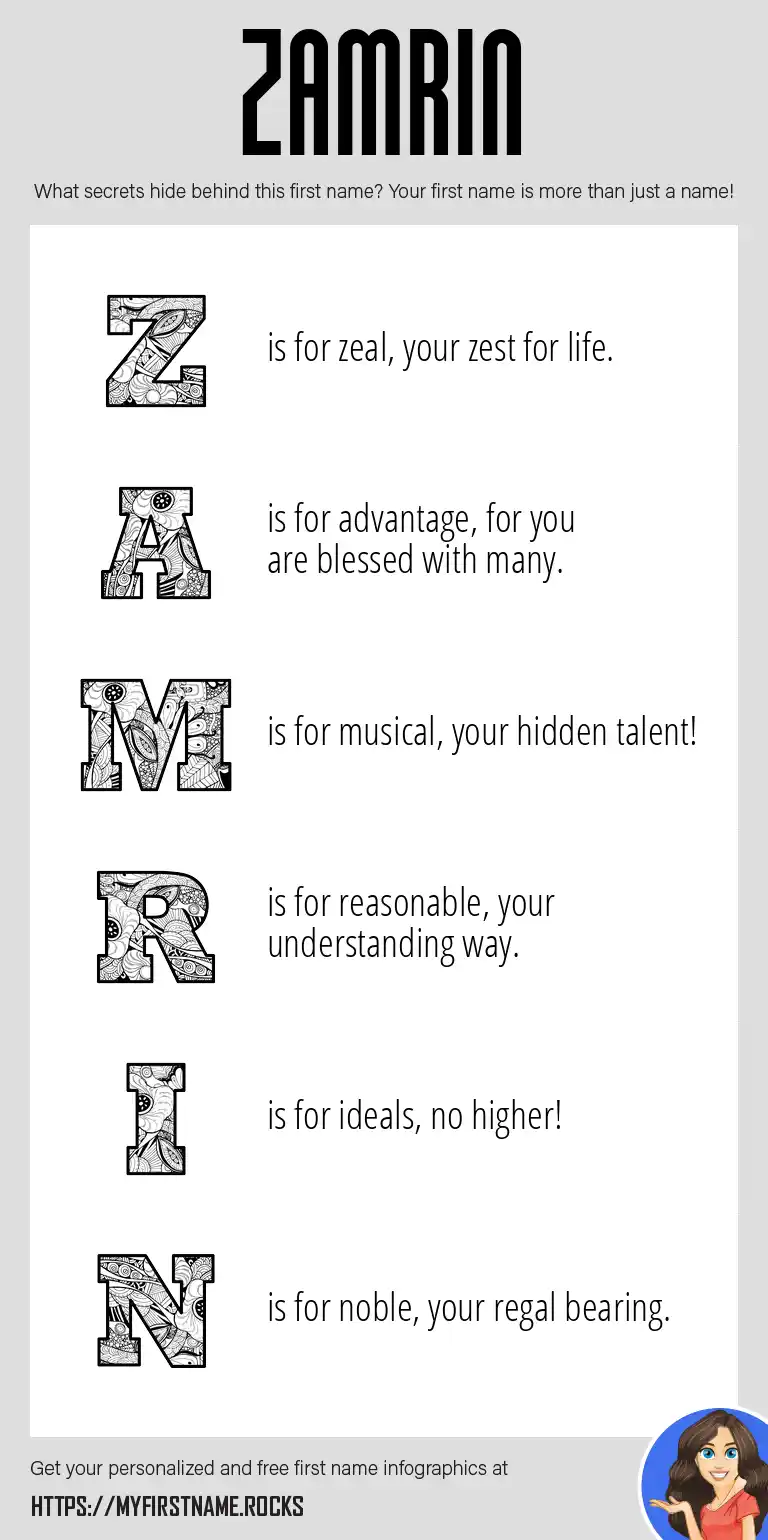 ZAMRIN

What secrets hide behind this first name? Your first name is more than just a name!

Z is for zeal, your zest for life.

A is for advantage, for you are blessed with many.

M is for musical, your hidden talent!

R is for reasonable, your understanding way.

I is for ideals, no higher!

N is for noble, your regal bearing.

Get your personalized and free first name infographics at

HTTPS://MYFIRSTNAME.ROCKS