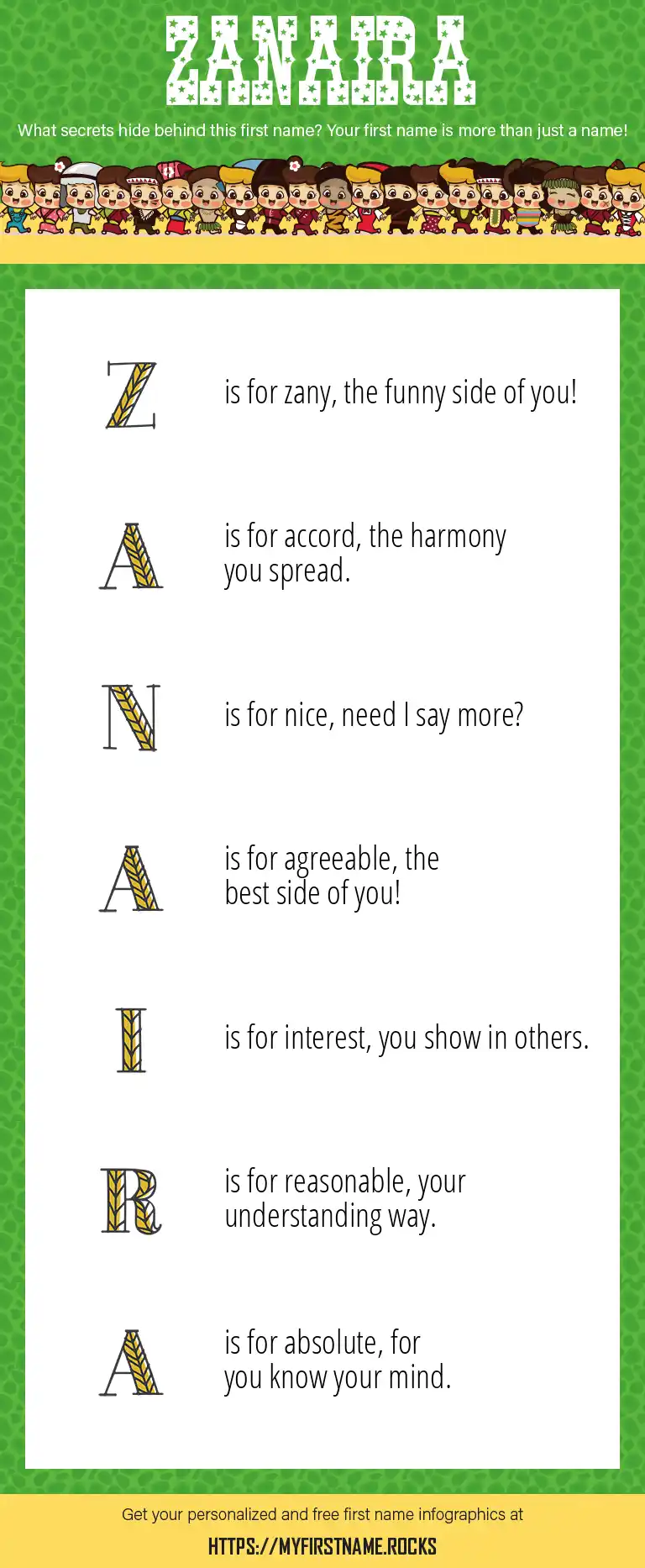 ZANAIRA

What secrets hide behind this first name? Your first name is more than just a name!

Z is for zany, the funny side of you!

A is for accord, the harmony you spread.

N is for nice, need I say more?

A is for agreeable, the best side of you!

I is for interest, you show in others.

R is for reasonable, your understanding way.

A is for absolute, for you know your mind.

Get your personalized and free first name infographics at

HTTPS://MYFIRSTNAME.ROCKS