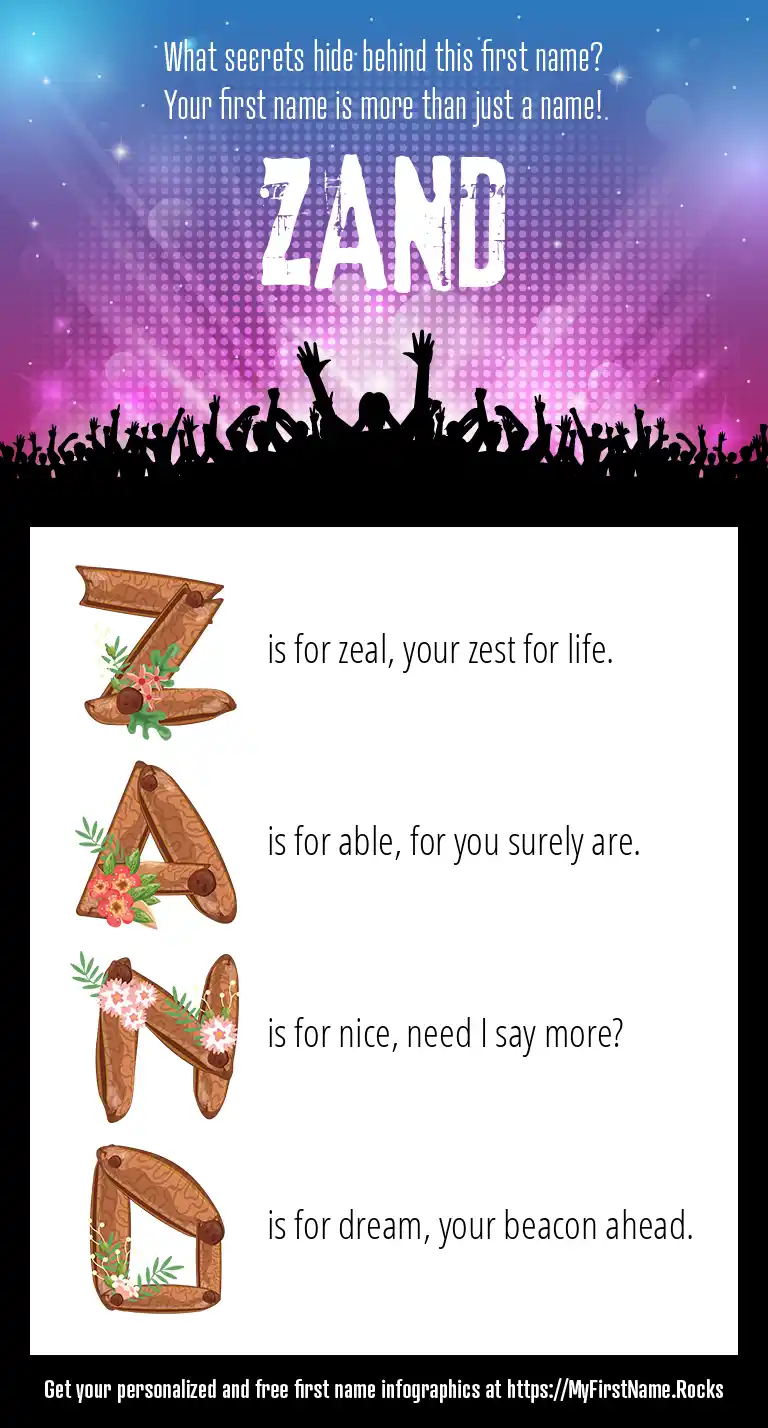 What secrets hide behind this first name?
Your first name is more than just a name!

ZAND

Z is for zeal, your zest for life.

A is for able, for you surely are.

N is for nice, need I say more?

D is for dream, your beacon ahead.

Get your personalized and free first name infographics at https://MyFirstName.Rocks