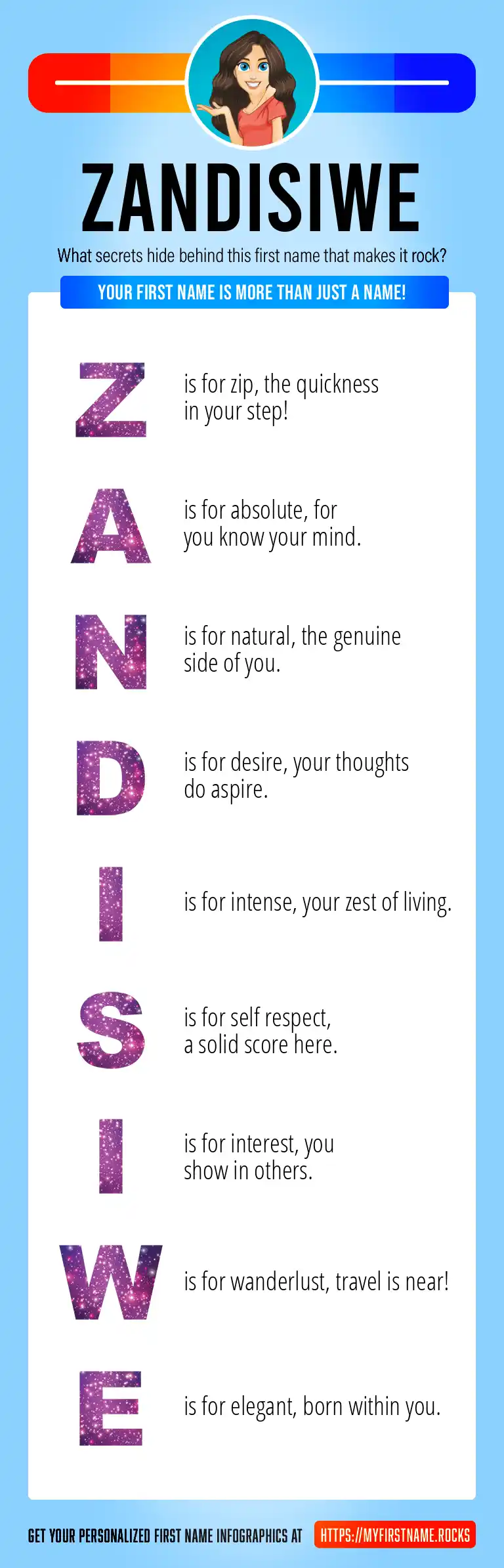 ZANDISIWE

What secrets hide behind this first name that makes it rock?

YOUR FIRST NAME IS MORE THAN JUST A NAME!

Z is for zip, the quickness in your step!

A is for absolute, for you know your mind.

N is for natural, the genuine side of you.

D is for desire, your thoughts do aspire.

I is for intense, your zest of living.

S is for self respect, a solid score here.

I is for interest, you show in others.

W is for wanderlust, travel is near!

E is for elegant, born within you.

GET YOUR PERSONALIZED FIRST NAME INFOGRAPHICS AT HTTPS://MYFIRSTNAME.ROCKS