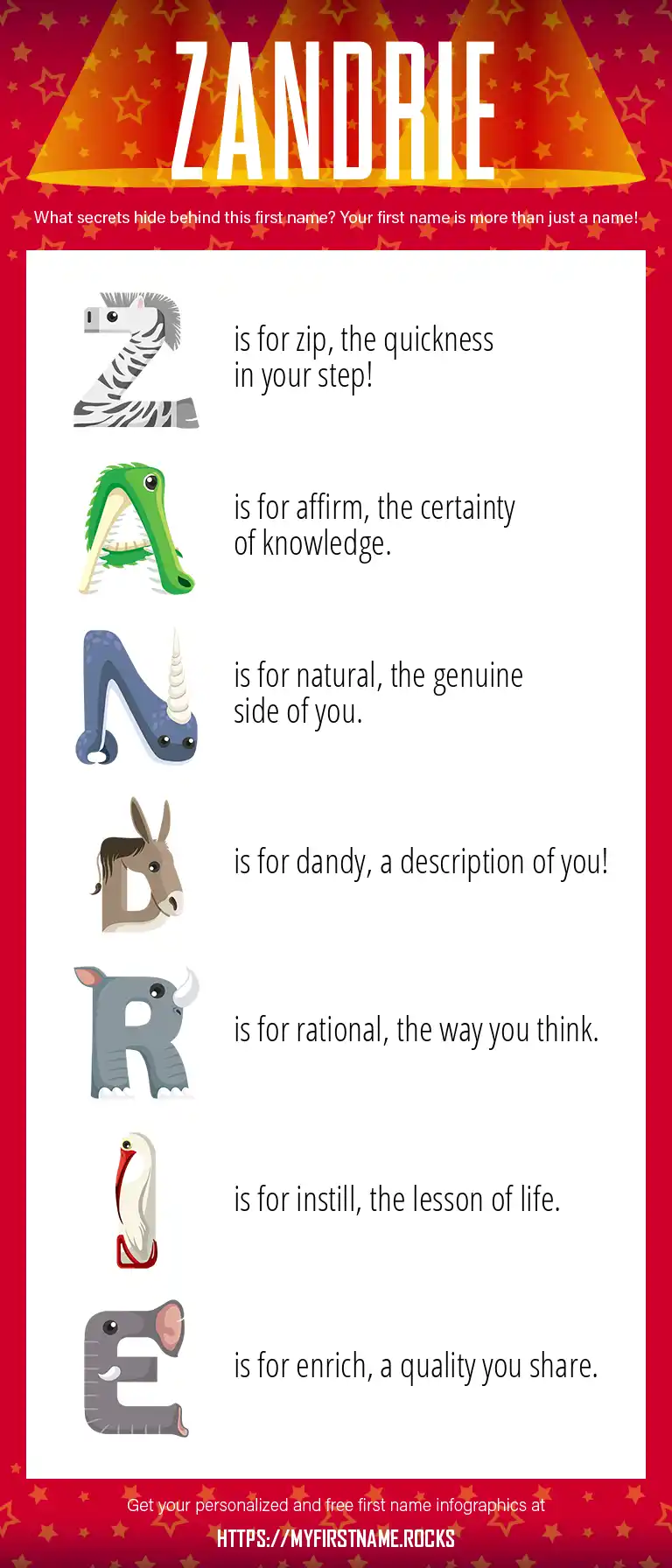 ZANDRIE

What secrets hide behind this first name? Your first name is more than just a name!

Z is for zip, the quickness in your step!

A is for affirm, the certainty of knowledge.

N is for natural, the genuine side of you.

D is for dandy, a description of you!

R is for rational, the way you think.

I is for instill, the lesson of life.

E is for enrich, a quality you share.

Get your personalized and free first name infographics at

HTTPS://MYFIRSTNAME.ROCKS