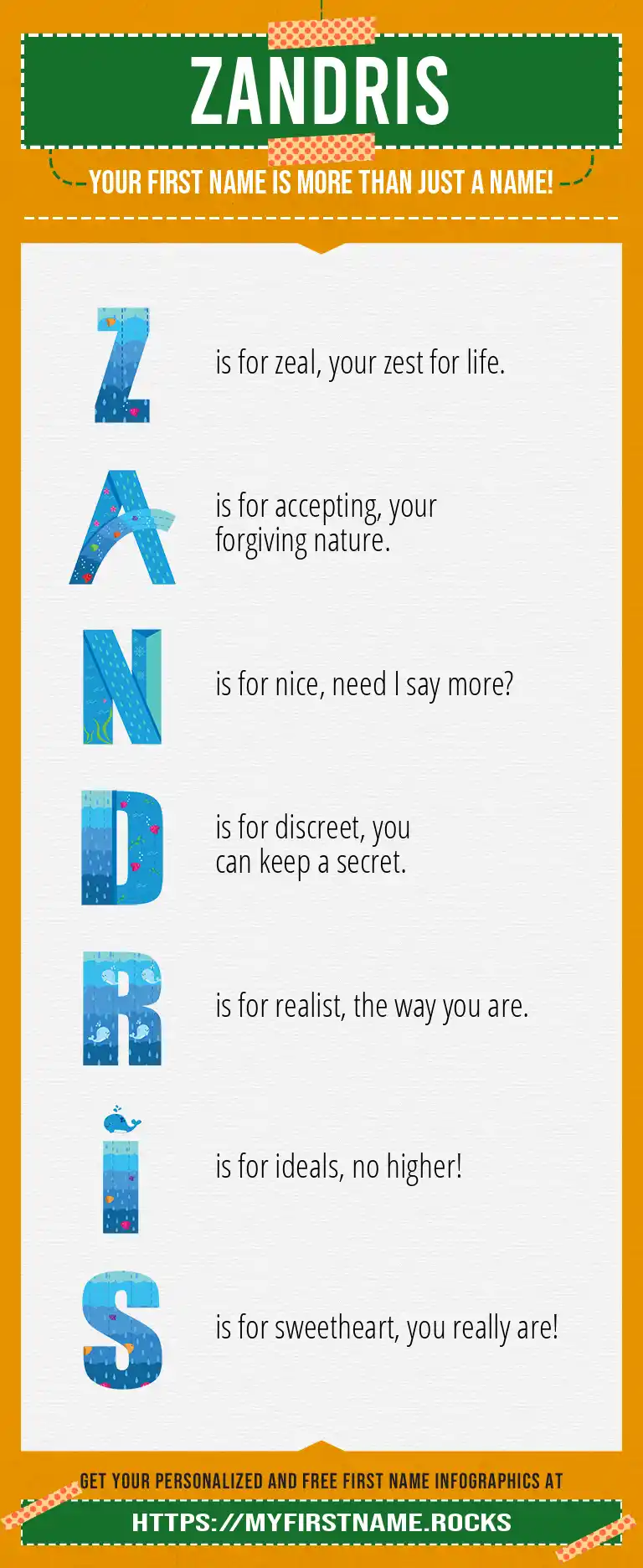 ZANDRIS

YOUR FIRST NAME IS MORE THAN JUST A NAME!

Z is for zeal, your zest for life.

A is for accepting, your forgiving nature.

N is for nice, need I say more?

D is for discreet, you can keep a secret.

R is for realist, the way you are.

I is for ideals, no higher!

S is for sweetheart, you really are!

GET YOUR PERSONALIZED AND FREE FIRST NAME INFOGRAPHICS AT

HTTPS://MYFIRSTNAME.ROCKS