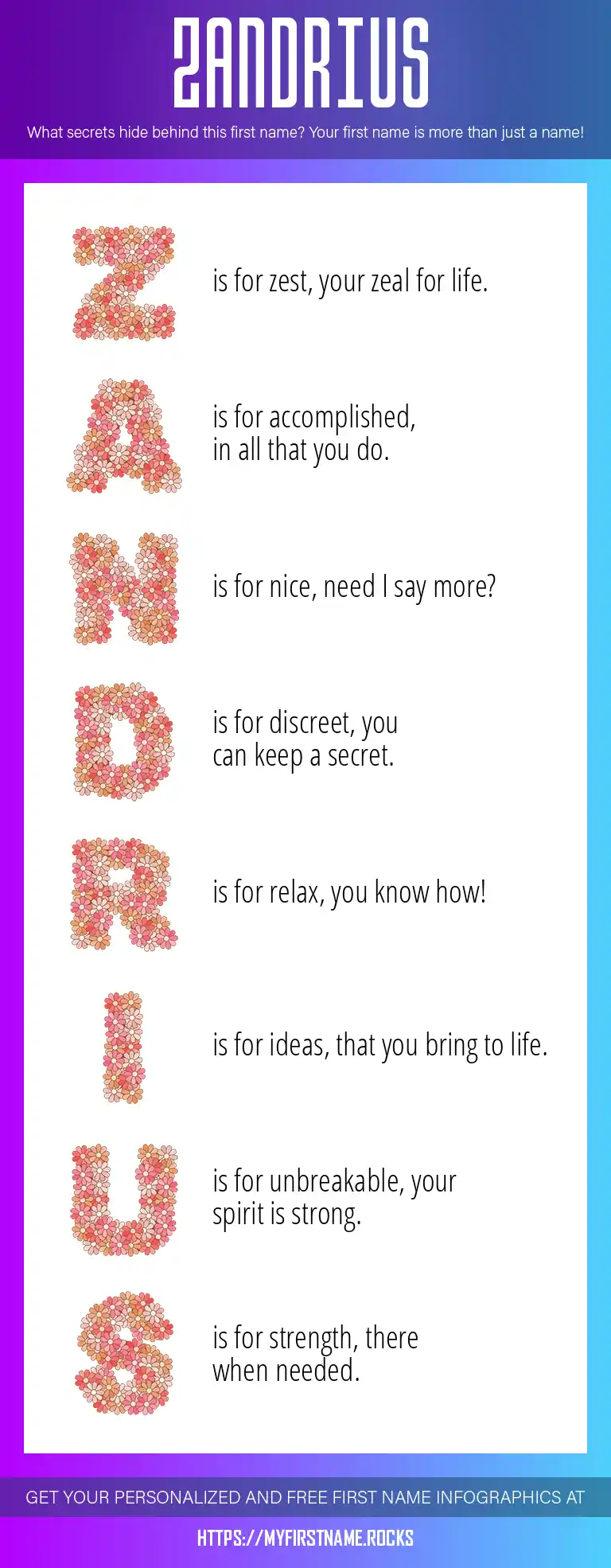 ZANDRIUS

What secrets hide behind this first name? Your first name is more than just a name!

Z is for zest, your zeal for life.

A is for accomplished, in all that you do.

N is for nice, need I say more?

D is for discreet, you can keep a secret.

R is for relax, you know how!

I is for ideas, that you bring to life.

U is for unbreakable, your spirit is strong.

S is for strength, there when needed.

GET YOUR PERSONALIZED AND FREE FIRST NAME INFOGRAPHICS AT

HTTPS://MYFIRSTNAME.ROCKS