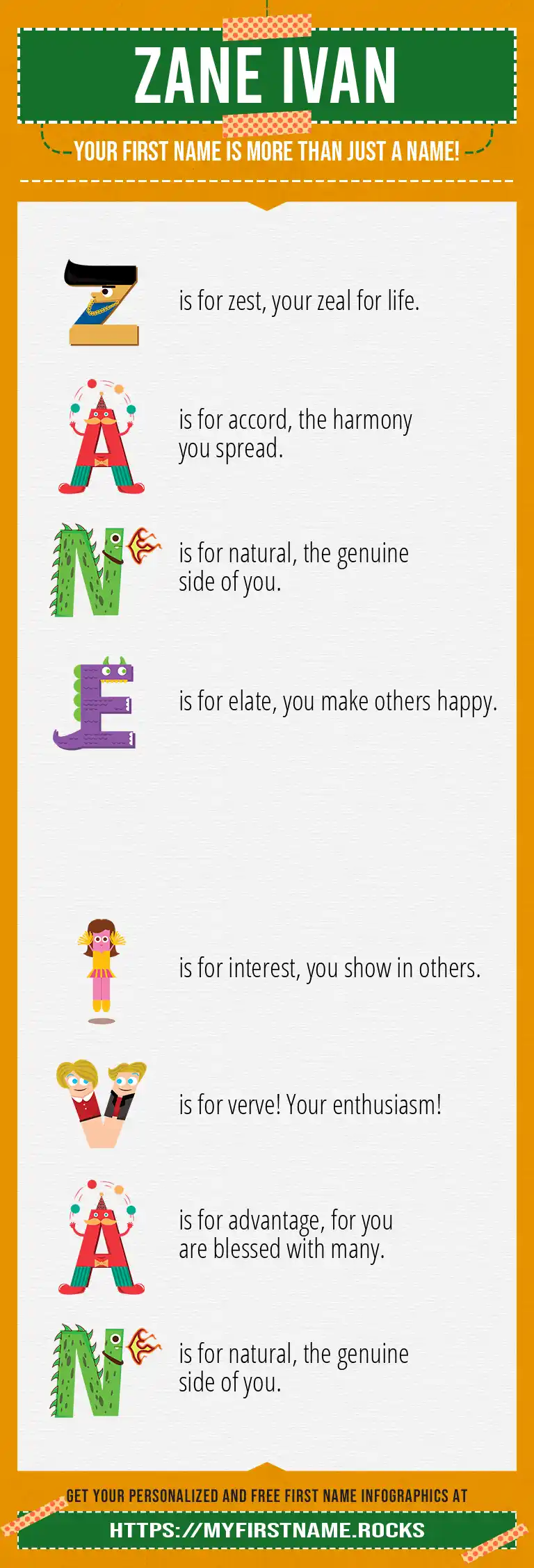 ZANE IVAN

YOUR FIRST NAME IS MORE THAN JUST A NAME!

Z is for zest, your zeal for life.

A is for accord, the harmony you spread.

N is for natural, the genuine side of you.

E is for elate, you make others happy.

I is for interest, you show in others.

V is for verve! Your enthusiasm!

A is for advantage, for you are blessed with many.

N is for natural, the genuine side of you.

GET YOUR PERSONALIZED AND FREE FIRST NAME INFOGRAPHICS AT

HTTPS://MYFIRSTNAME.ROCKS