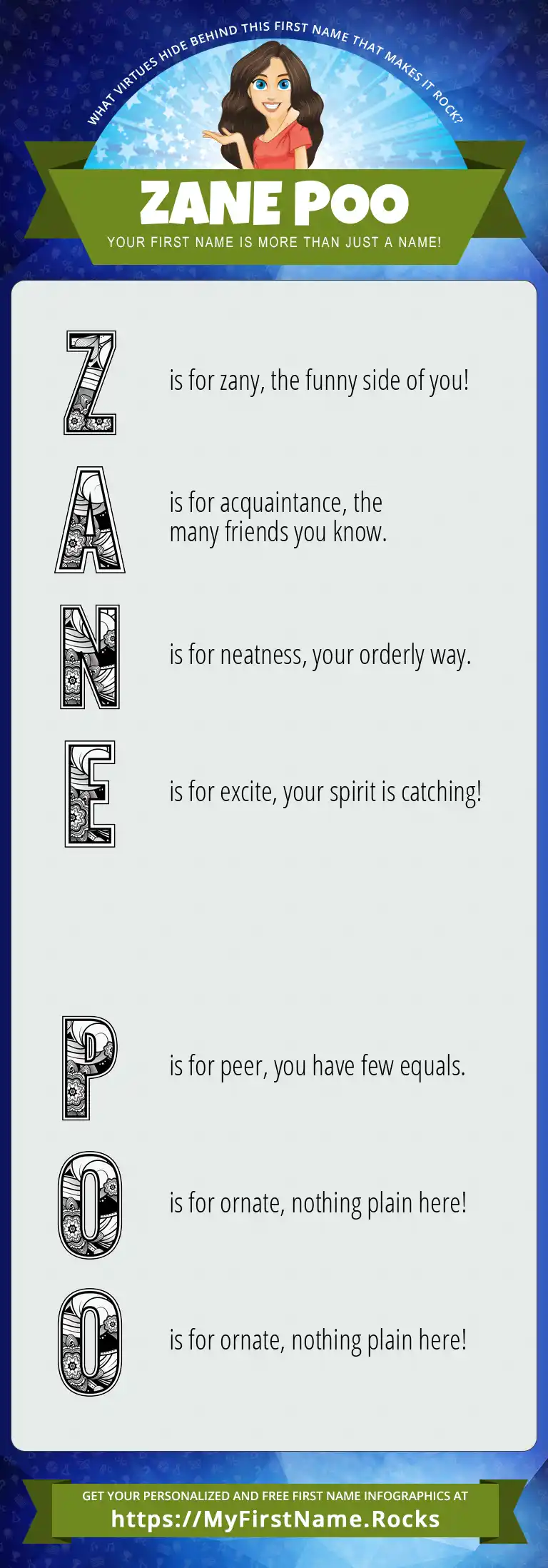 WHAT VIRTUES HIDE BEHIND THIS FIRST NAME THAT MAKES IT ROCK?

ZANE POO

YOUR FIRST NAME IS MORE THAN JUST A NAME!

Z is for zany, the funny side of you!

A is for acquaintance, the many friends you know.

N is for neatness, your orderly way.

E is for excite, your spirit is catching!

P is for peer, you have few equals.

O is for ornate, nothing plain here!

O is for ornate, nothing plain here!

GET YOUR PERSONALIZED AND FREE FIRST NAME INFOGRAPHICS AT
https://MyFirstName.Rocks