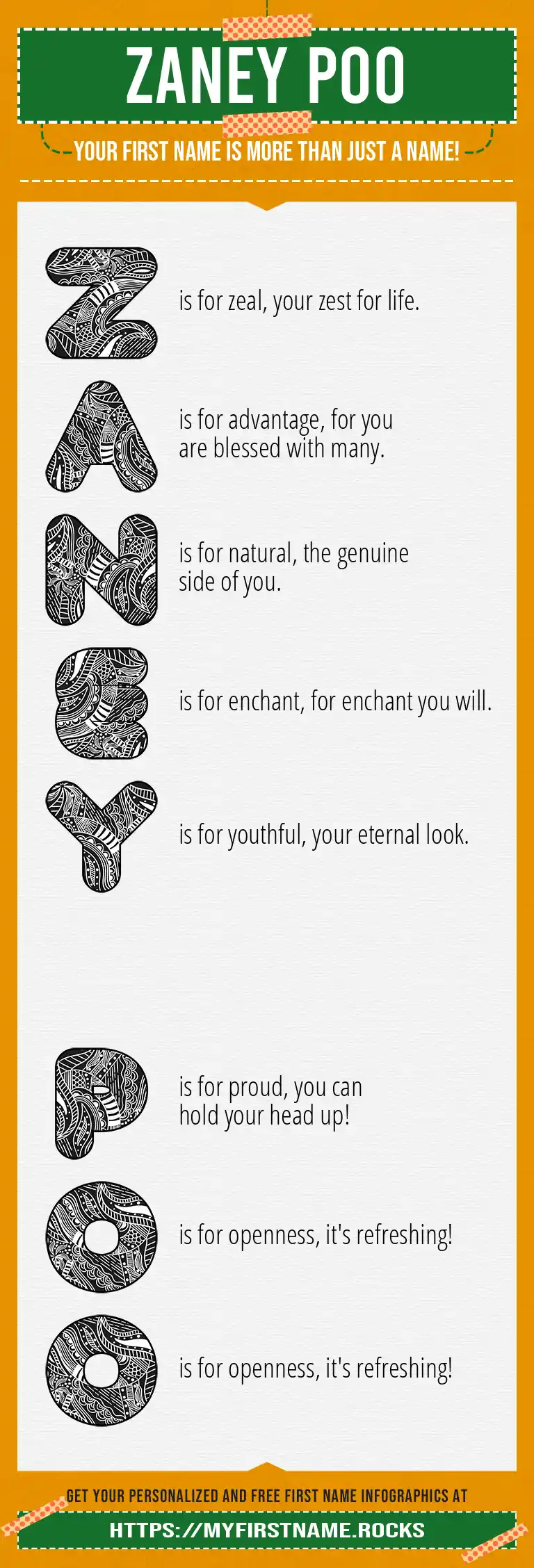 ZANEY POO

YOUR FIRST NAME IS MORE THAN JUST A NAME!

Z is for zeal, your zest for life.

A is for advantage, for you are blessed with many.

N is for natural, the genuine side of you.

E is for enchant, for enchant you will.

Y is for youthful, your eternal look.

P is for proud, you can hold your head up!

O is for openness, it's refreshing!

O is for openness, it's refreshing!

GET YOUR PERSONALIZED AND FREE FIRST NAME INFOGRAPHICS AT

HTTPS://MYFIRSTNAME.ROCKS