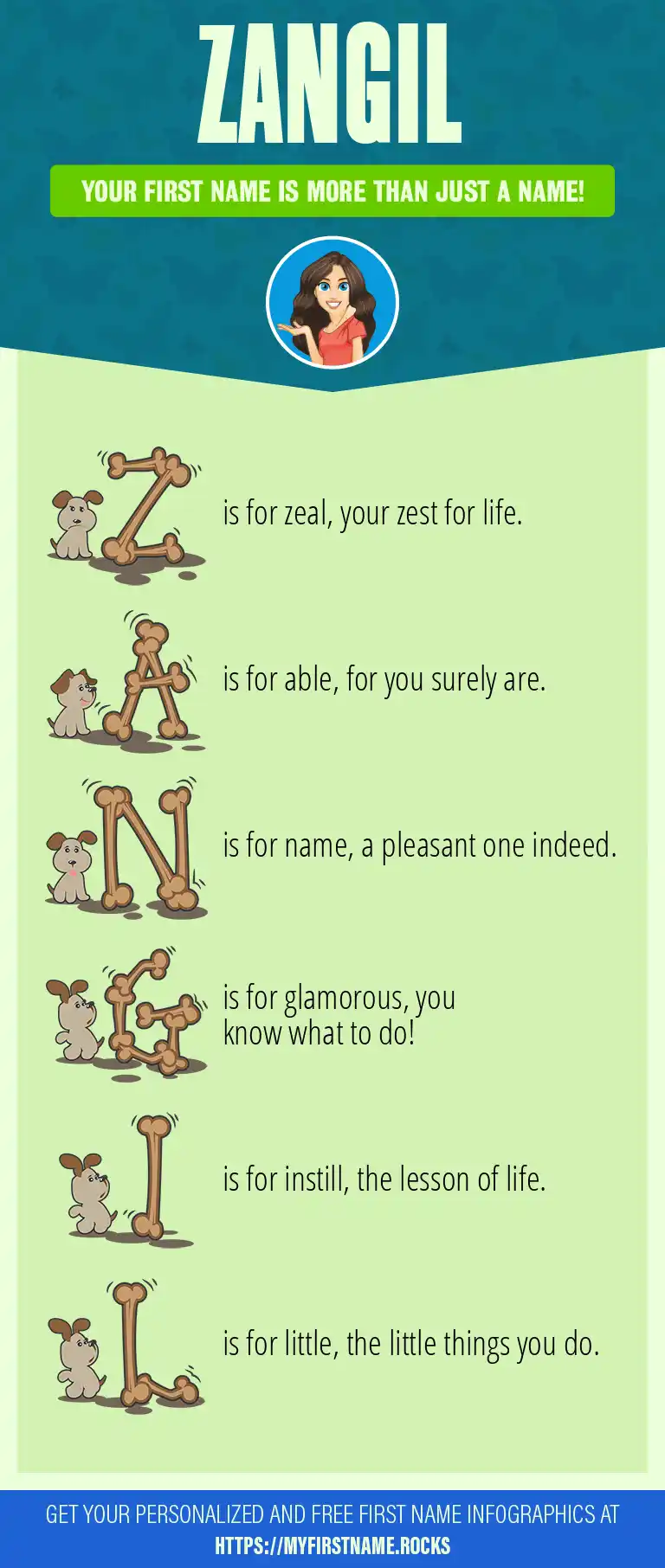 ZANGIL

YOUR FIRST NAME IS MORE THAN JUST A NAME!

Z is for zeal, your zest for life.

A is for able, for you surely are.

N is for name, a pleasant one indeed.

G is for glamorous, you know what to do!

I is for instill, the lesson of life.

L is for little, the little things you do.

GET YOUR PERSONALIZED AND FREE FIRST NAME INFOGRAPHICS AT HTTPS://MYFIRSTNAME.ROCKS