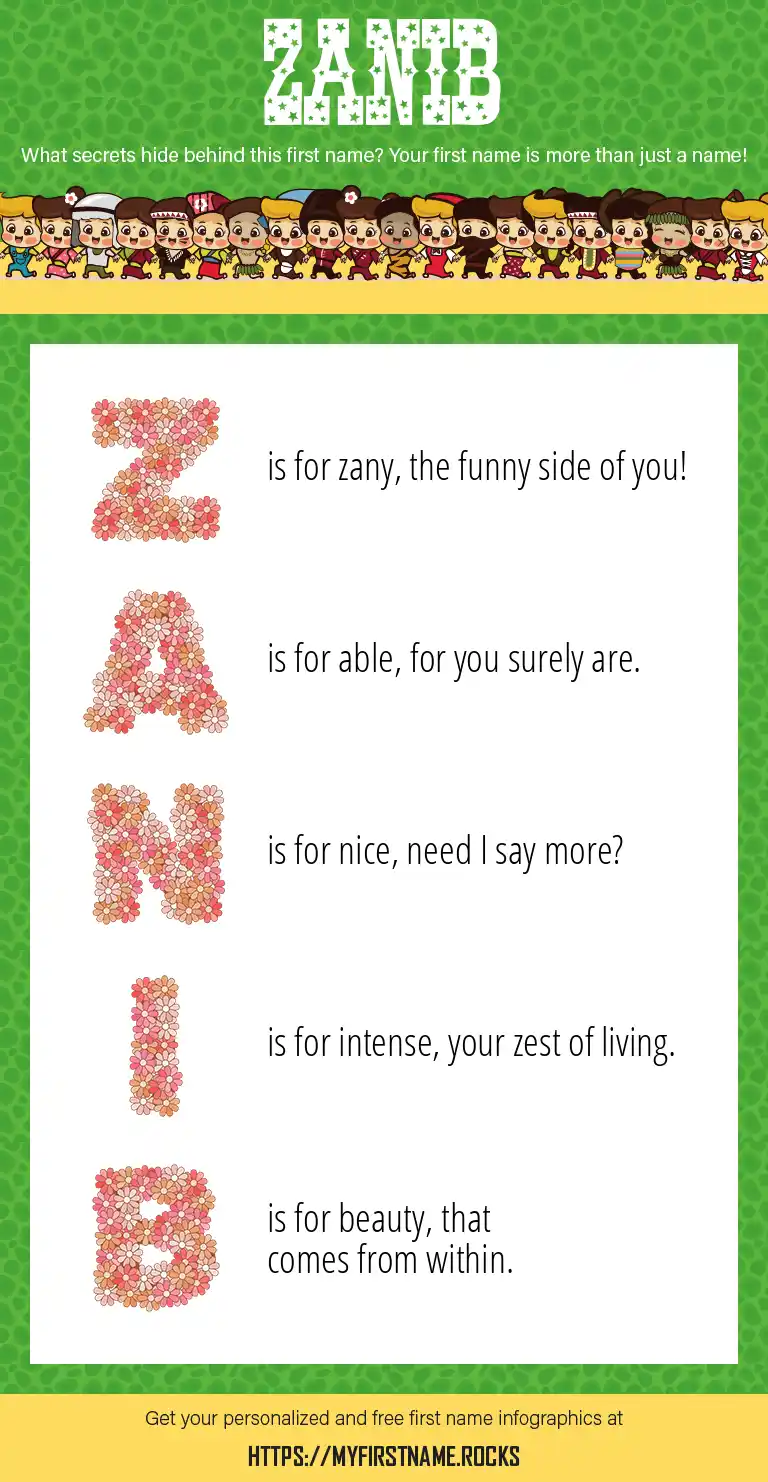 ZANIB

What secrets hide behind this first name? Your first name is more than just a name!

Z is for zany, the funny side of you!

A is for able, for you surely are.

N is for nice, need I say more?

I is for intense, your zest of living.

B is for beauty, that comes from within.

Get your personalized and free first name infographics at

HTTPS://MYFIRSTNAME.ROCKS