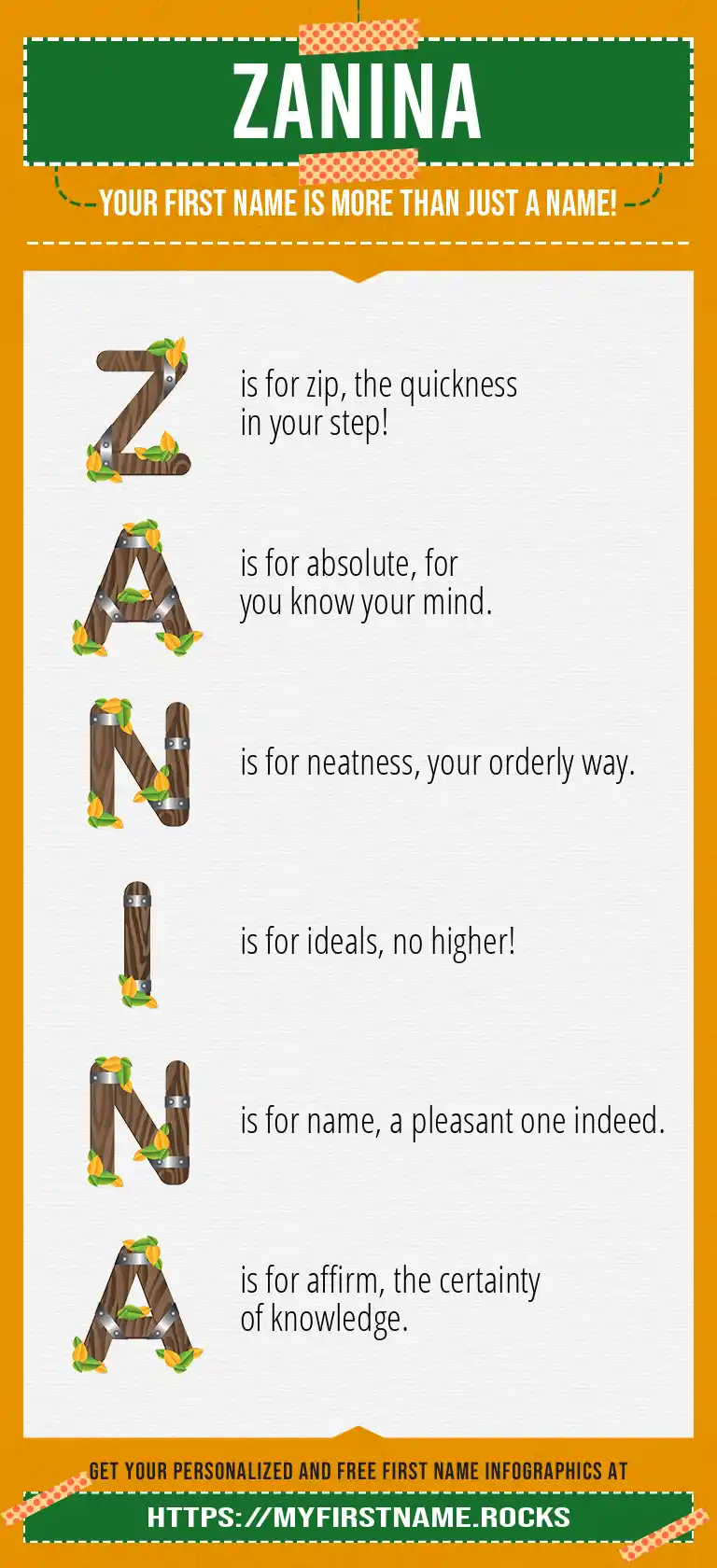 ZANINA

YOUR FIRST NAME IS MORE THAN JUST A NAME!

Z is for zip, the quickness in your step!

A is for absolute, for you know your mind.

N is for neatness, your orderly way.

I is for ideals, no higher!

N is for name, a pleasant one indeed.

A is for affirm, the certainty of knowledge.

GET YOUR PERSONALIZED AND FREE FIRST NAME INFOGRAPHICS AT

HTTPS://MYFIRSTNAME.ROCKS