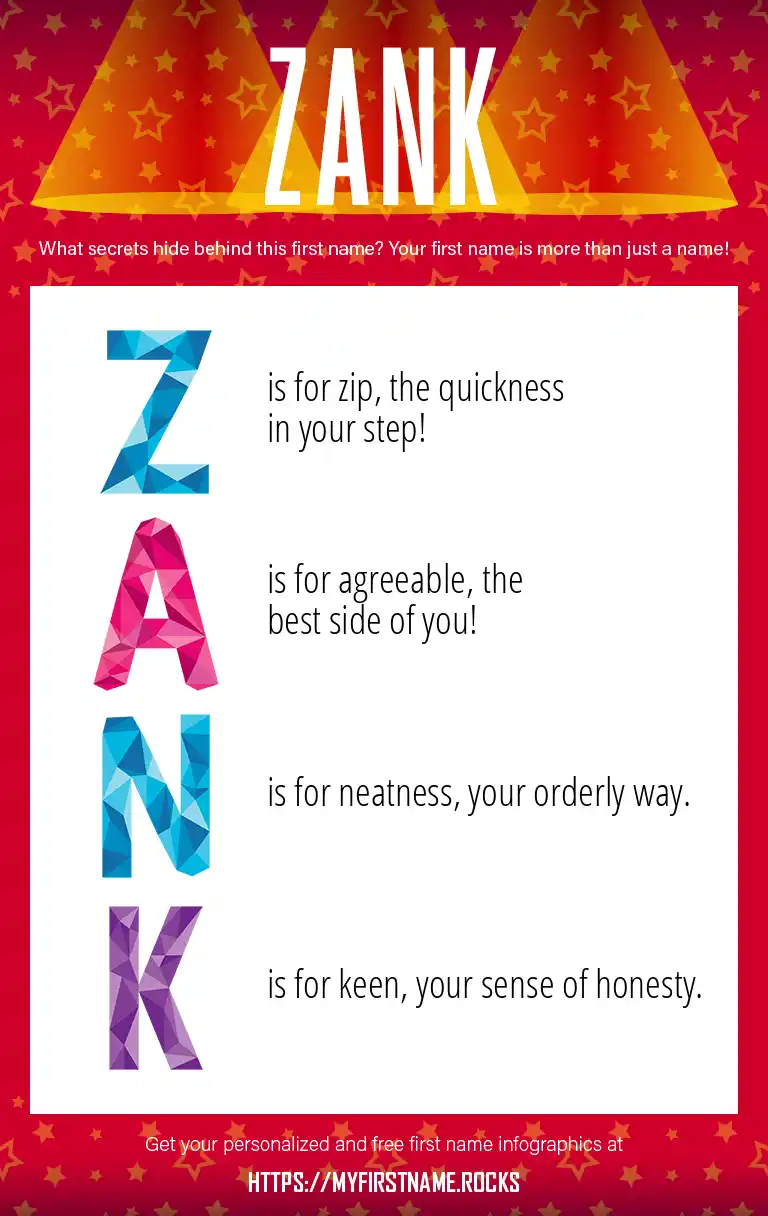 ZANK

What secrets hide behind this first name? Your first name is more than just a name!

Z is for zip, the quickness in your step!

A is for agreeable, the best side of you!

N is for neatness, your orderly way.

K is for keen, your sense of honesty.

Get your personalized and free first name infographics at

HTTPS://MYFIRSTNAME.ROCKS