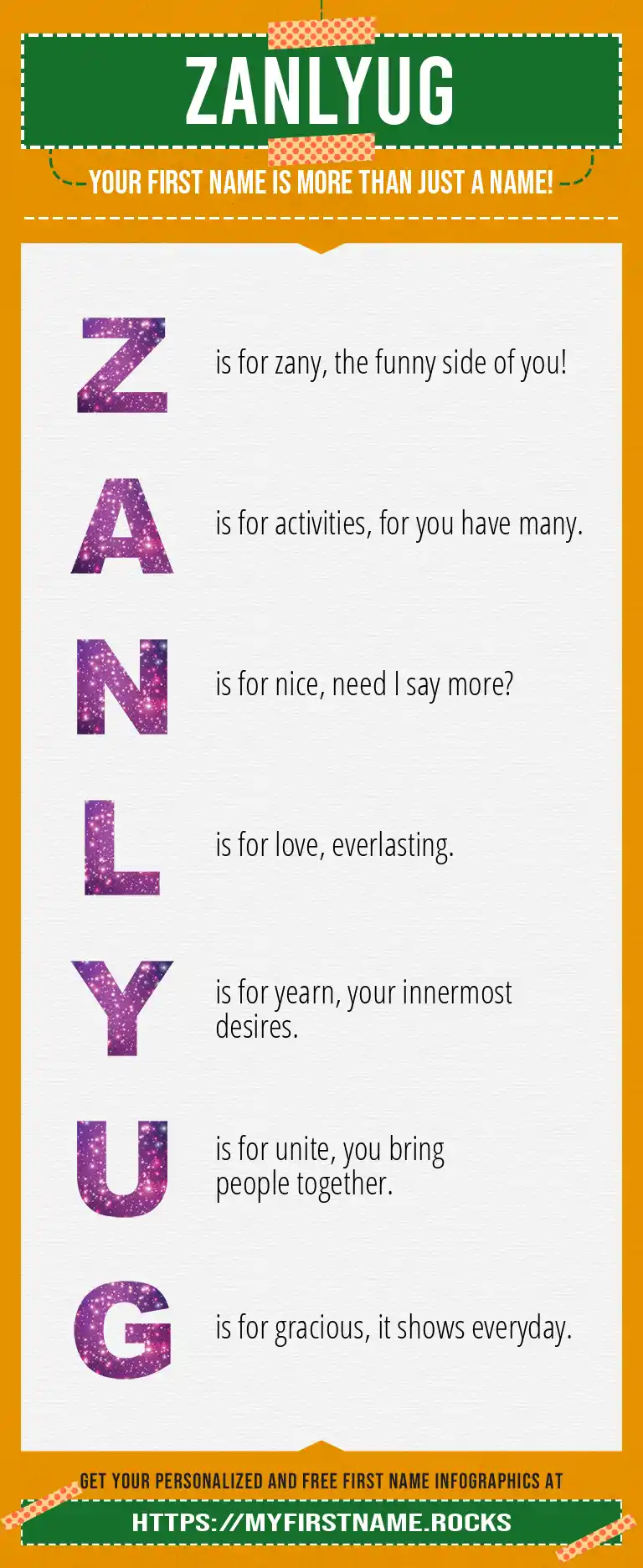 ZANLYUG

YOUR FIRST NAME IS MORE THAN JUST A NAME!

Z is for zany, the funny side of you!

A is for activities, for you have many.

N is for nice, need I say more?

L is for love, everlasting.

Y is for yearn, your innermost desires.

U is for unite, you bring people together.

G is for gracious, it shows everyday.

GET YOUR PERSONALIZED AND FREE FIRST NAME INFOGRAPHICS AT

HTTPS://MYFIRSTNAME.ROCKS