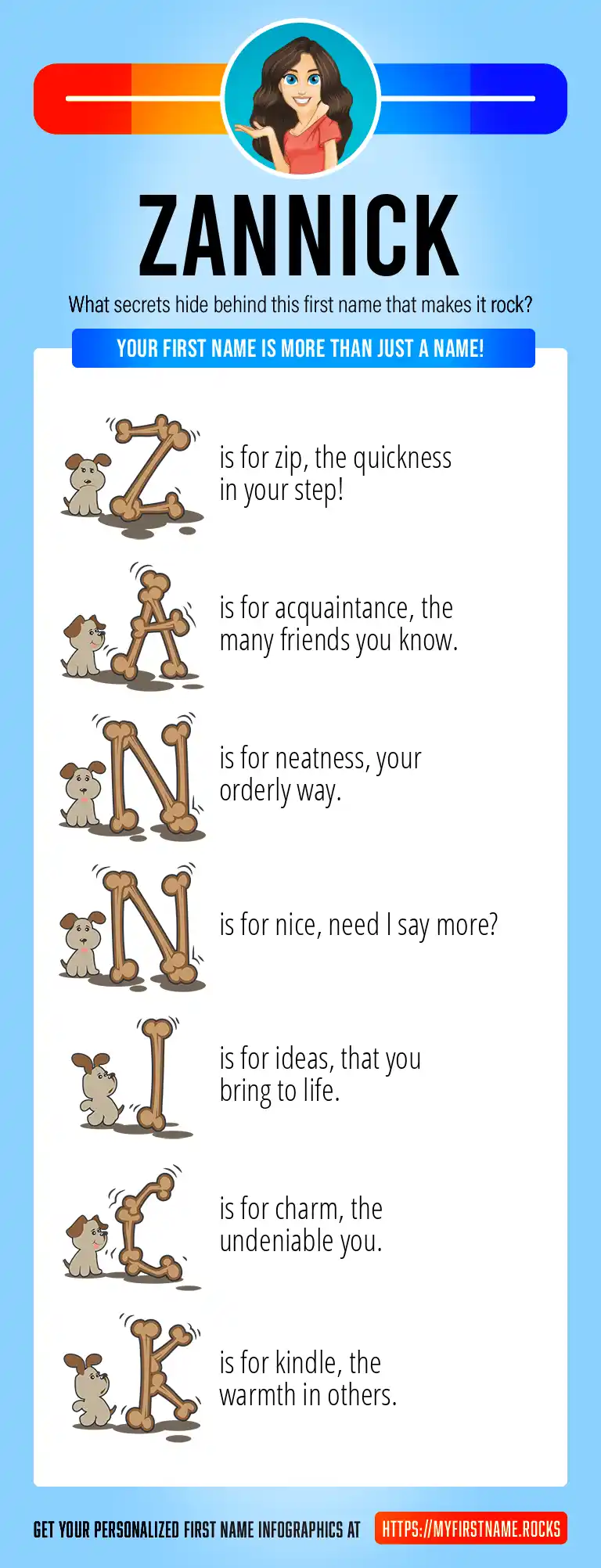 ZANNICK

What secrets hide behind this first name that makes it rock?

YOUR FIRST NAME IS MORE THAN JUST A NAME!

Z is for zip, the quickness in your step!

A is for acquaintance, the many friends you know.

N is for neatness, your orderly way.

N is for nice, need I say more?

I is for ideas, that you bring to life.

C is for charm, the undeniable you.

K is for kindle, the warmth in others.

GET YOUR PERSONALIZED FIRST NAME INFOGRAPHICS AT HTTPS://MYFIRSTNAME.ROCKS