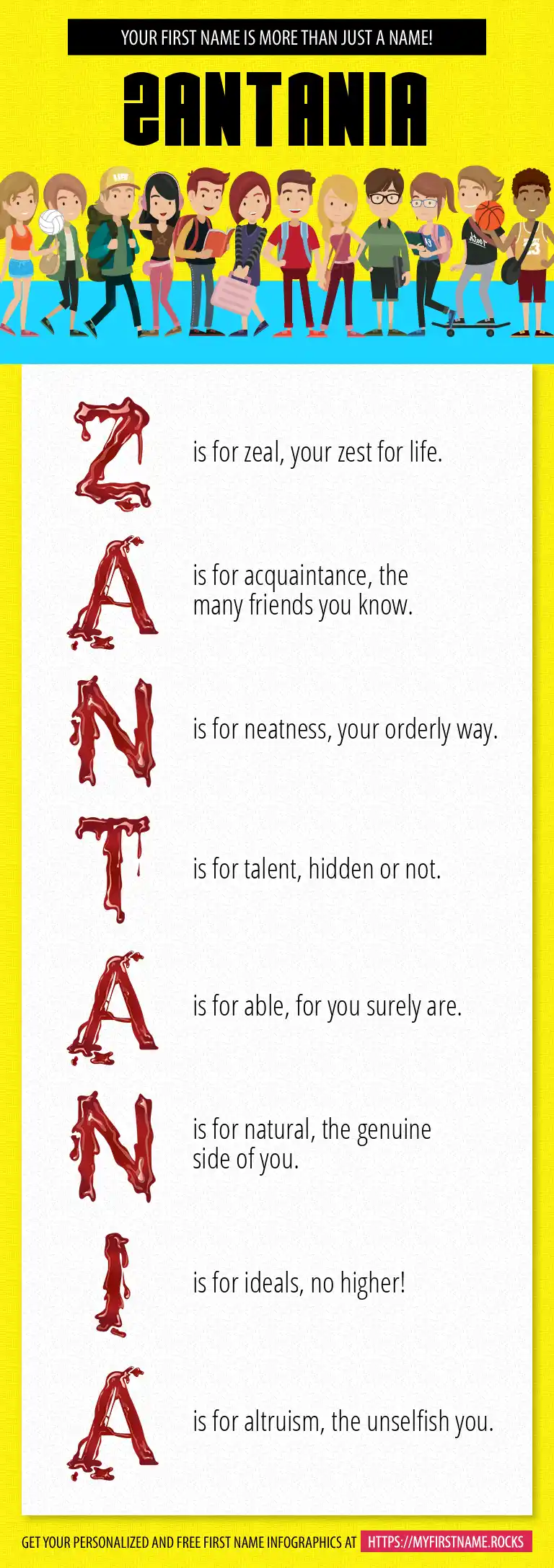 YOUR FIRST NAME IS MORE THAN JUST A NAME!

ZANTANIA

Z is for zeal, your zest for life.

A is for acquaintance, the many friends you know.

N is for neatness, your orderly way.

T is for talent, hidden or not.

A is for able, for you surely are.

N is for natural, the genuine side of you.

I is for ideals, no higher!

A is for altruism, the unselfish you.

GET YOUR PERSONALIZED AND FREE FIRST NAME INFOGRAPHICS AT HTTPS://MYFIRSTNAME.ROCKS