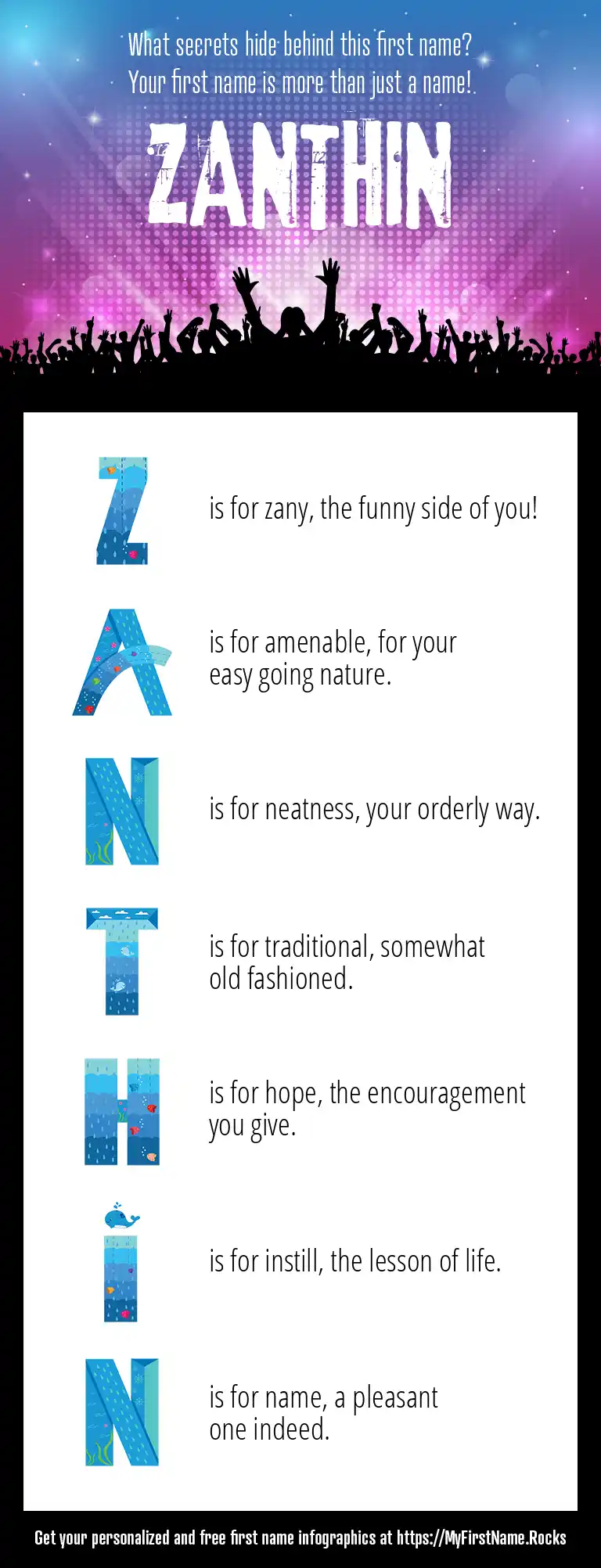 What secrets hide behind this first name?
Your first name is more than just a name!

ZANTHIN

Z is for zany, the funny side of you!

A is for amenable, for your easy going nature.

N is for neatness, your orderly way.

T is for traditional, somewhat old fashioned.

H is for hope, the encouragement you give.

I is for instill, the lesson of life.

N is for name, a pleasant one indeed.

Get your personalized and free first name infographics at https://MyFirstName.Rocks