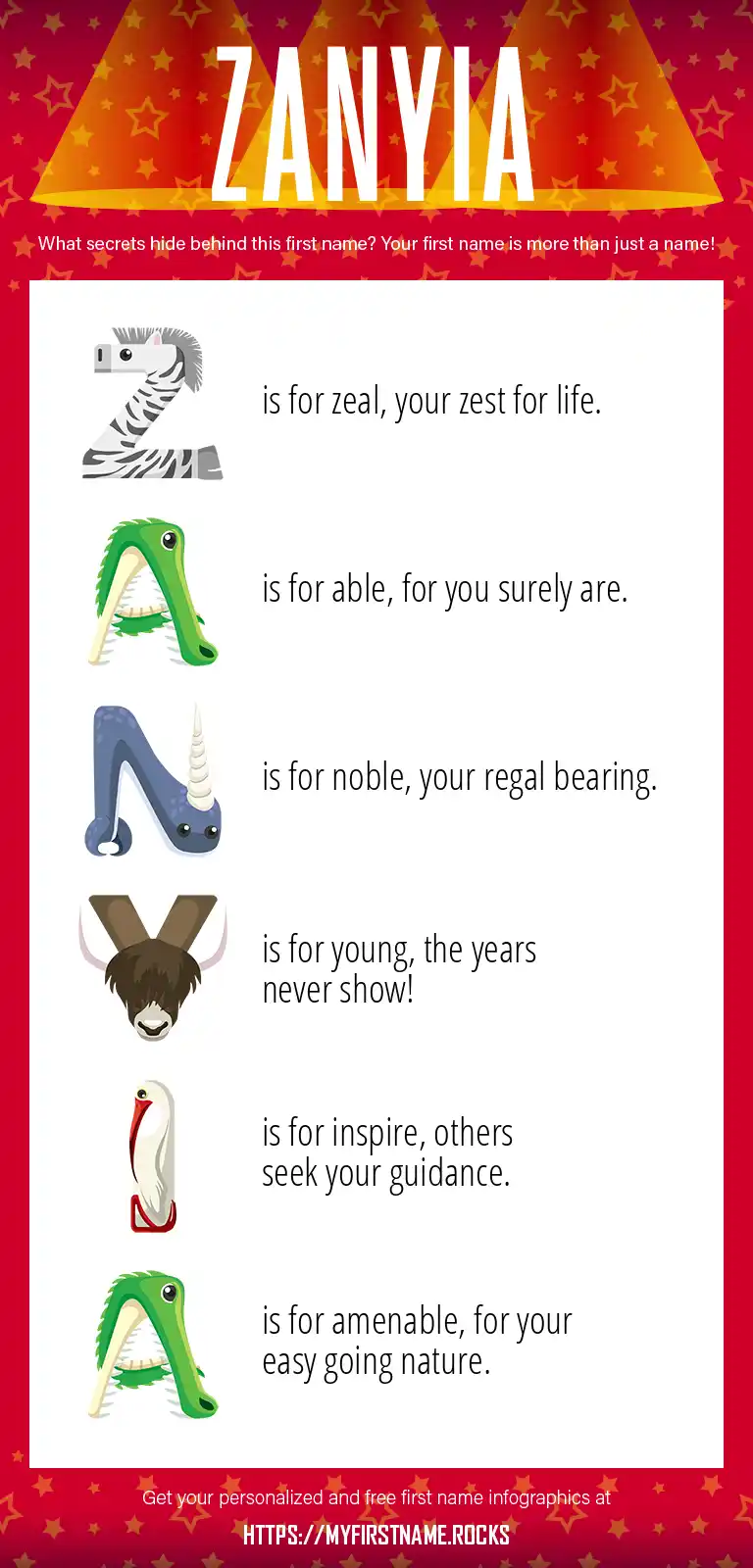 ZANYIA

What secrets hide behind this first name? Your first name is more than just a name!

Z is for zeal, your zest for life.

A is for able, for you surely are.

N is for noble, your regal bearing.

Y is for young, the years never show!

I is for inspire, others seek your guidance.

A is for amenable, for your easy going nature.

Get your personalized and free first name infographics at

HTTPS://MYFIRSTNAME.ROCKS