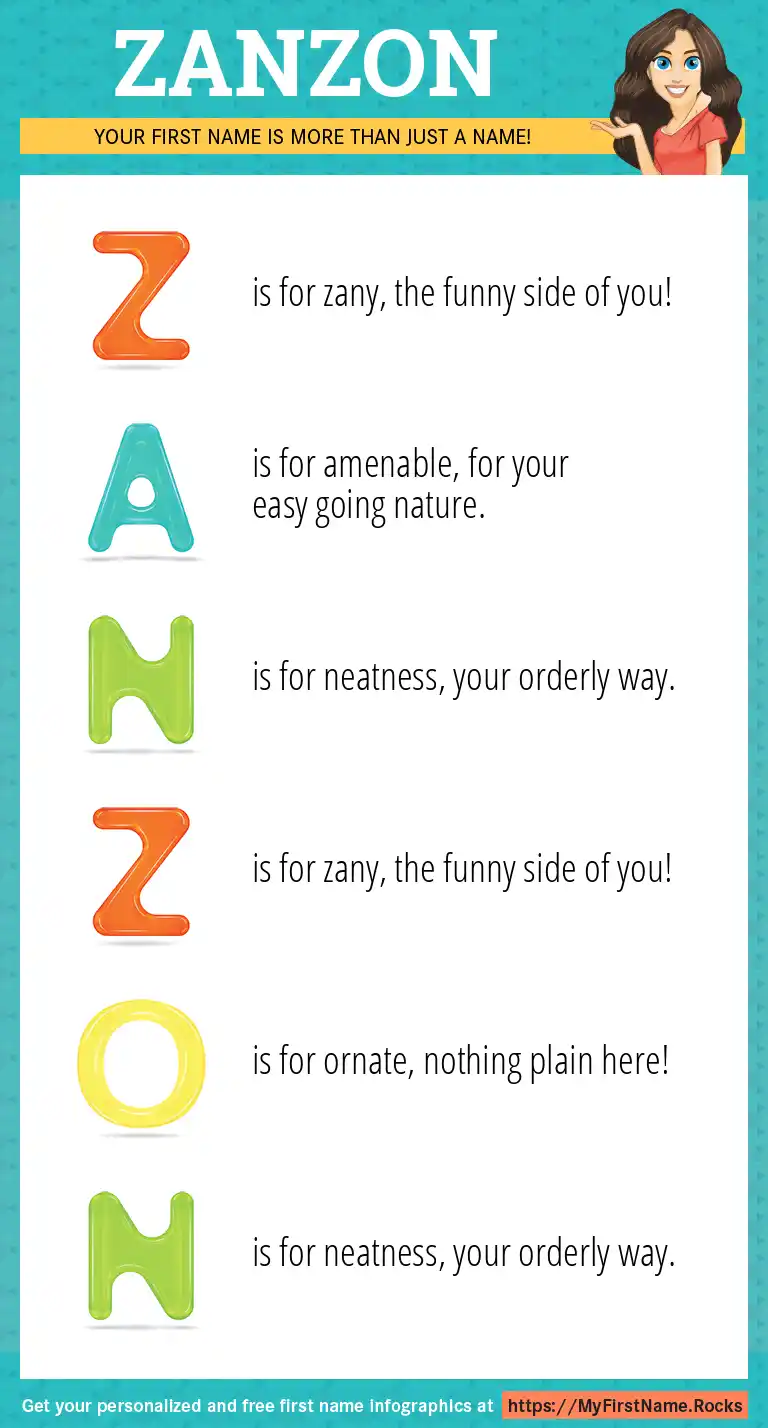 ZANZON

YOUR FIRST NAME IS MORE THAN JUST A NAME!

Z is for zany, the funny side of you!

A is for amenable, for your easy going nature.

N is for neatness, your orderly way.

Z is for zany, the funny side of you!

O is for ornate, nothing plain here!

N is for neatness, your orderly way.

Get your personalized and free first name infographics at https://MyFirstName.Rocks