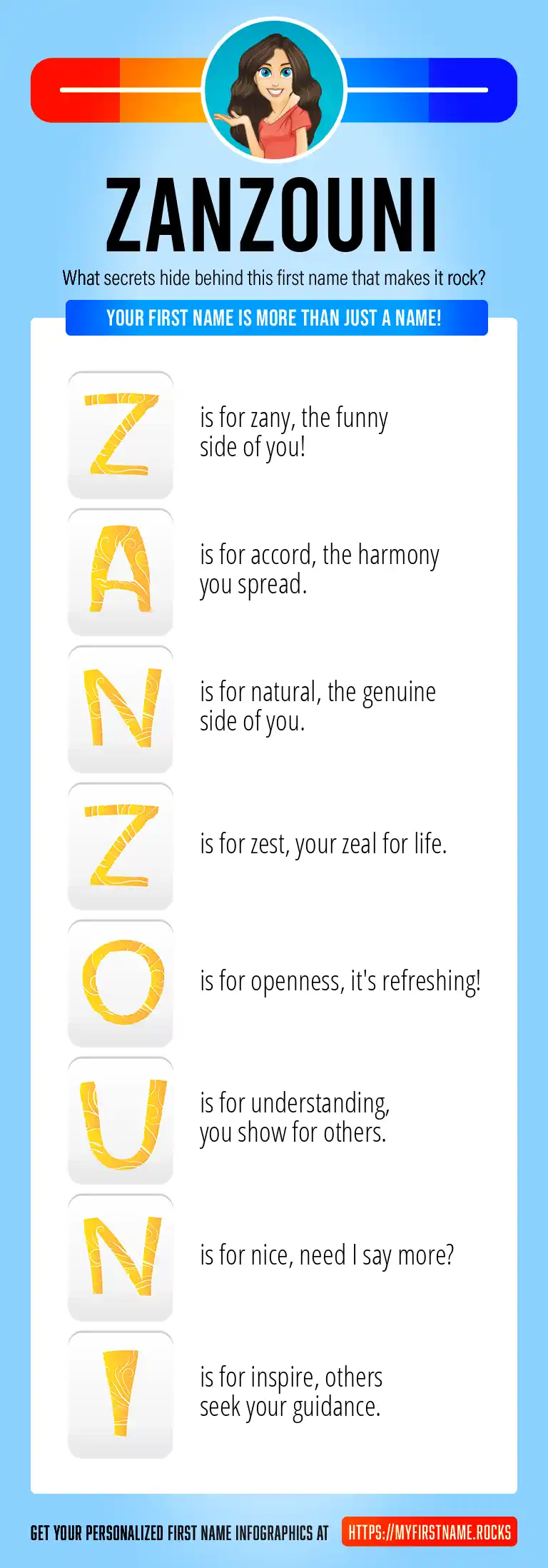 ZANZOUNI

What secrets hide behind this first name that makes it rock?

YOUR FIRST NAME IS MORE THAN JUST A NAME!

Z is for zany, the funny side of you!

A is for accord, the harmony you spread.

N is for natural, the genuine side of you.

Z is for zest, your zeal for life.

O is for openness, it's refreshing!

U is for understanding, you show for others.

N is for nice, need I say more?

I is for inspire, others seek your guidance.

GET YOUR PERSONALIZED FIRST NAME INFOGRAPHICS AT HTTPS://MYFIRSTNAME.ROCKS