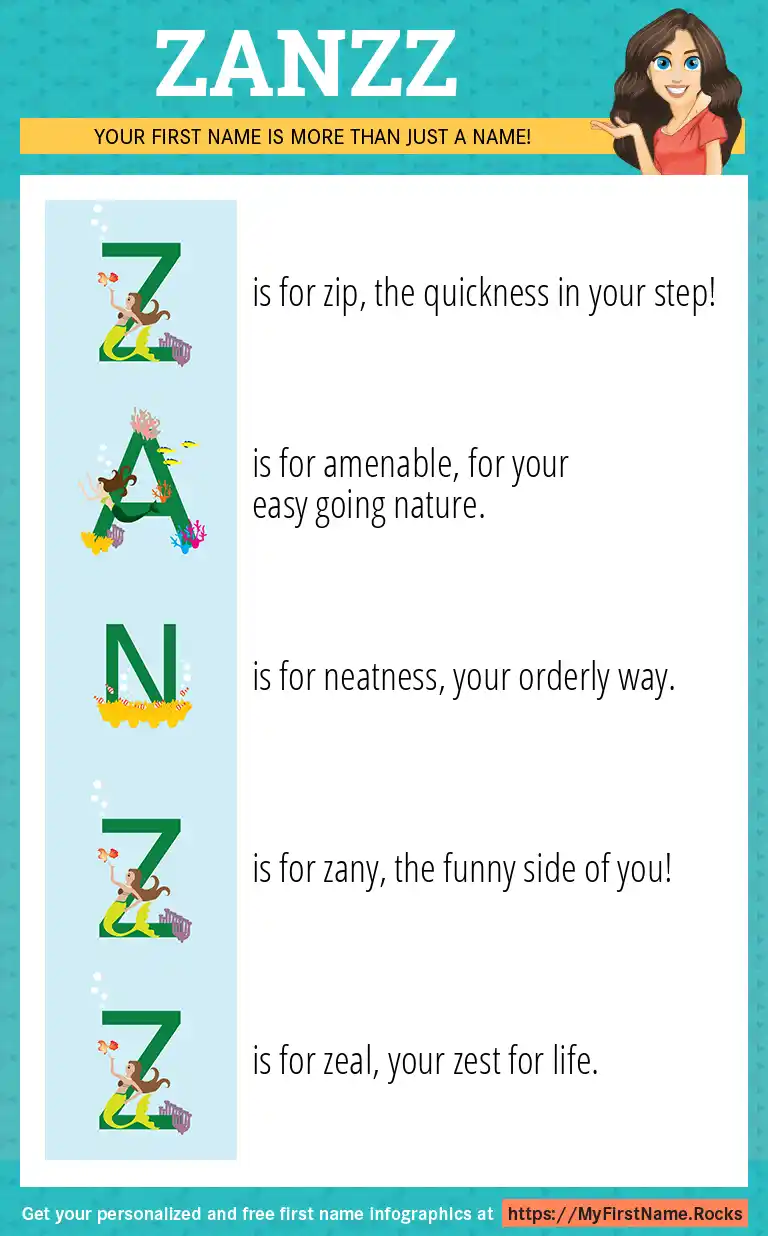 ZANZZ

YOUR FIRST NAME IS MORE THAN JUST A NAME!

Z is for zip, the quickness in your step!

A is for amenable, for your easy going nature.

N is for neatness, your orderly way.

Z is for zany, the funny side of you!

Z is for zeal, your zest for life.

Get your personalized and free first name infographics at https://MyFirstName.Rocks