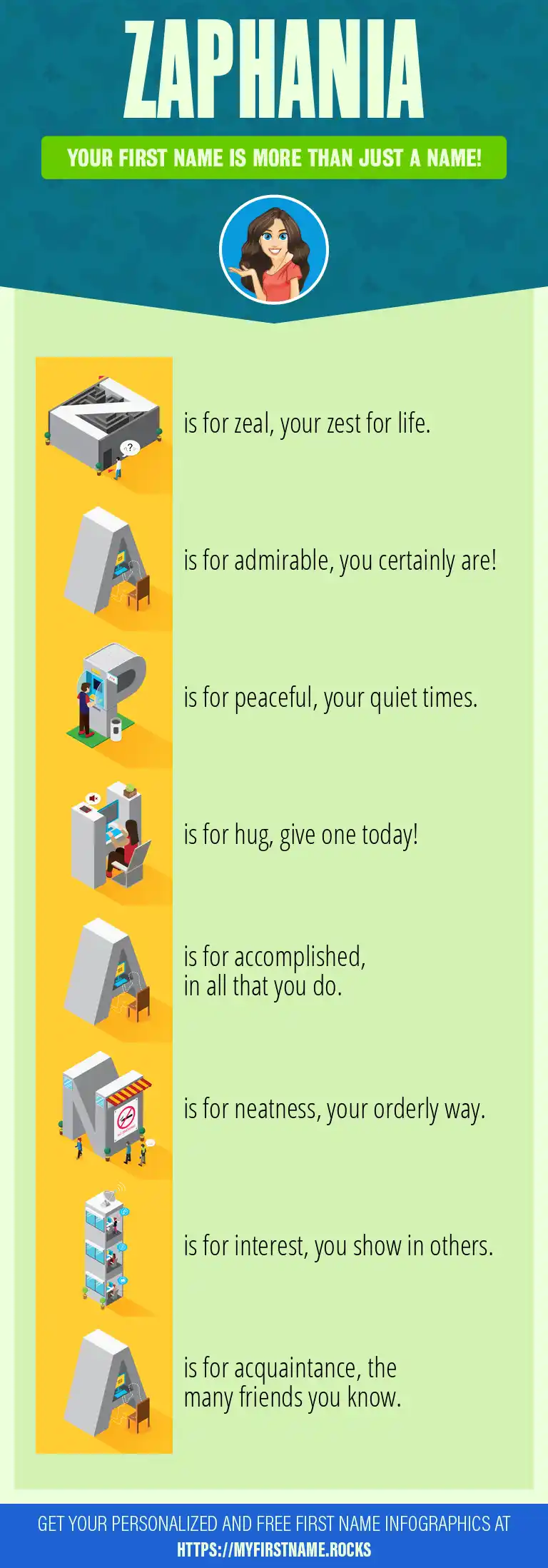 ZAPHANIA

YOUR FIRST NAME IS MORE THAN JUST A NAME!

Z is for zeal, your zest for life.

A is for admirable, you certainly are!

P is for peaceful, your quiet times.

H is for hug, give one today!

A is for accomplished, in all that you do.

N is for neatness, your orderly way.

I is for interest, you show in others.

A is for acquaintance, the many friends you know.

GET YOUR PERSONALIZED AND FREE FIRST NAME INFOGRAPHICS AT HTTPS://MYFIRSTNAME.ROCKS