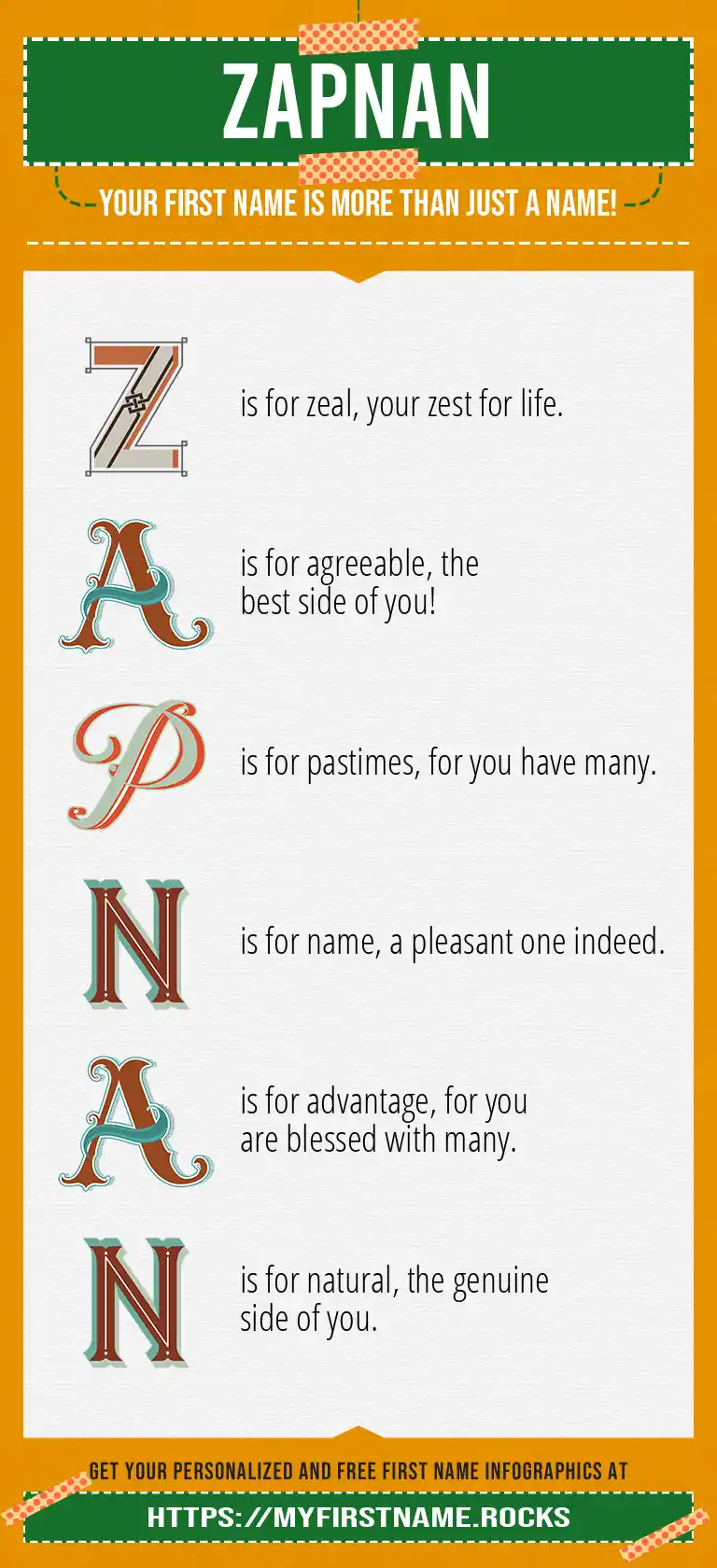 ZAPNAN

YOUR FIRST NAME IS MORE THAN JUST A NAME!

Z is for zeal, your zest for life.

A is for agreeable, the best side of you!

P is for pastimes, for you have many.

N is for name, a pleasant one indeed.

A is for advantage, for you are blessed with many.

N is for natural, the genuine side of you.

GET YOUR PERSONALIZED AND FREE FIRST NAME INFOGRAPHICS AT

HTTPS://MYFIRSTNAME.ROCKS