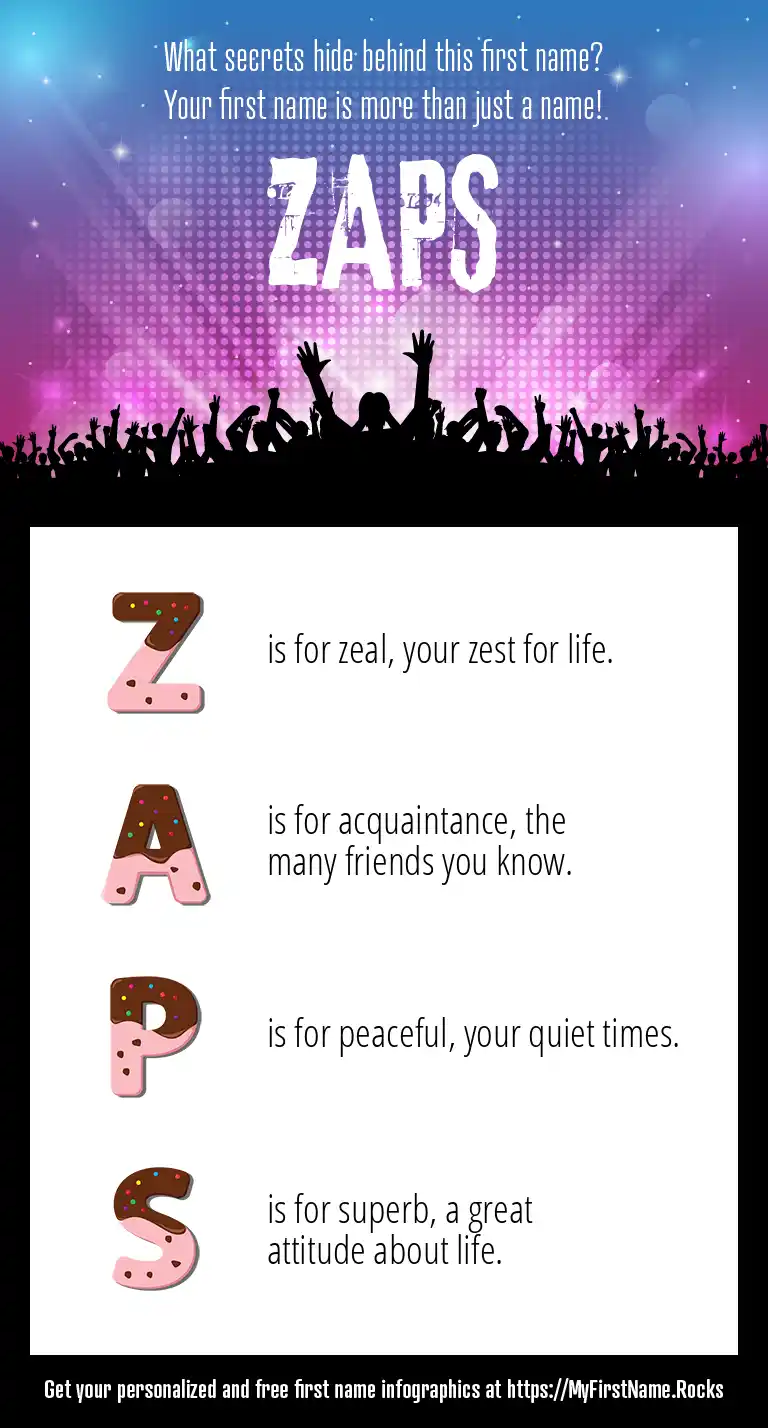 What secrets hide behind this first name?
Your first name is more than just a name!

ZAPS

Z is for zeal, your zest for life.

A is for acquaintance, the many friends you know.

P is for peaceful, your quiet times.

S is for superb, a great attitude about life.

Get your personalized and free first name infographics at https://MyFirstName.Rocks