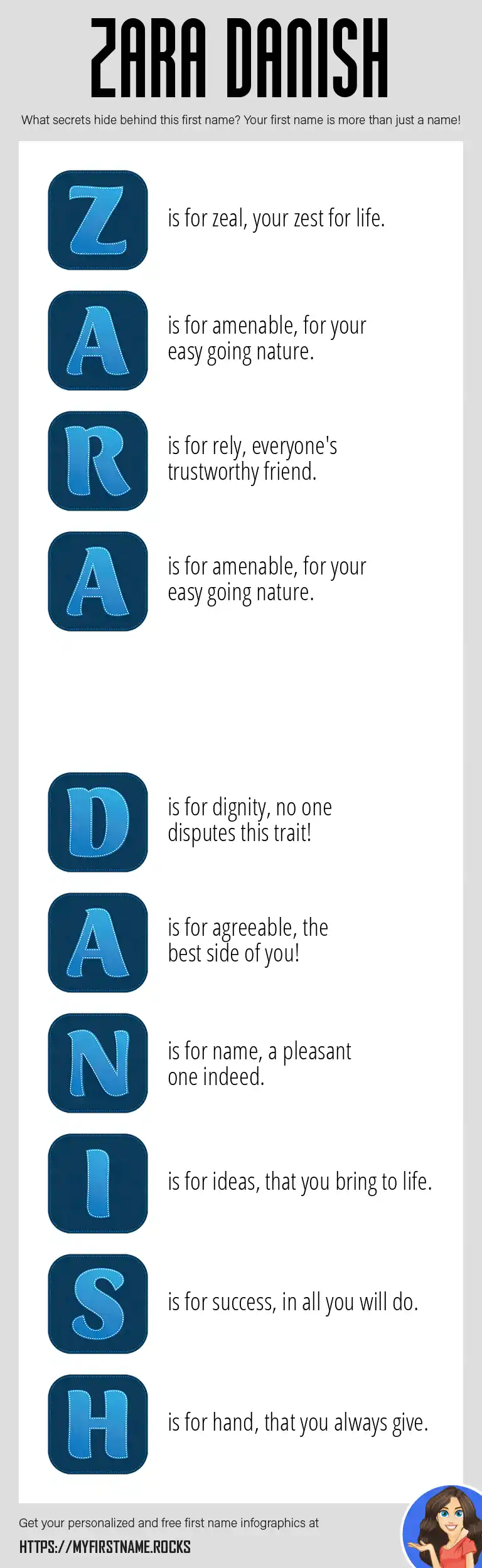 ZARA DANISH

What secrets hide behind this first name? Your first name is more than just a name!

Z is for zeal, your zest for life.

A is for amenable, for your easy going nature.

R is for rely, everyone's trustworthy friend.

A is for amenable, for your easy going nature.

D is for dignity, no one disputes this trait!

A is for agreeable, the best side of you!

N is for name, a pleasant one indeed.

I is for ideas, that you bring to life.

S is for success, in all you will do.

H is for hand, that you always give.

Get your personalized and free first name infographics at

HTTPS://MYFIRSTNAME.ROCKS