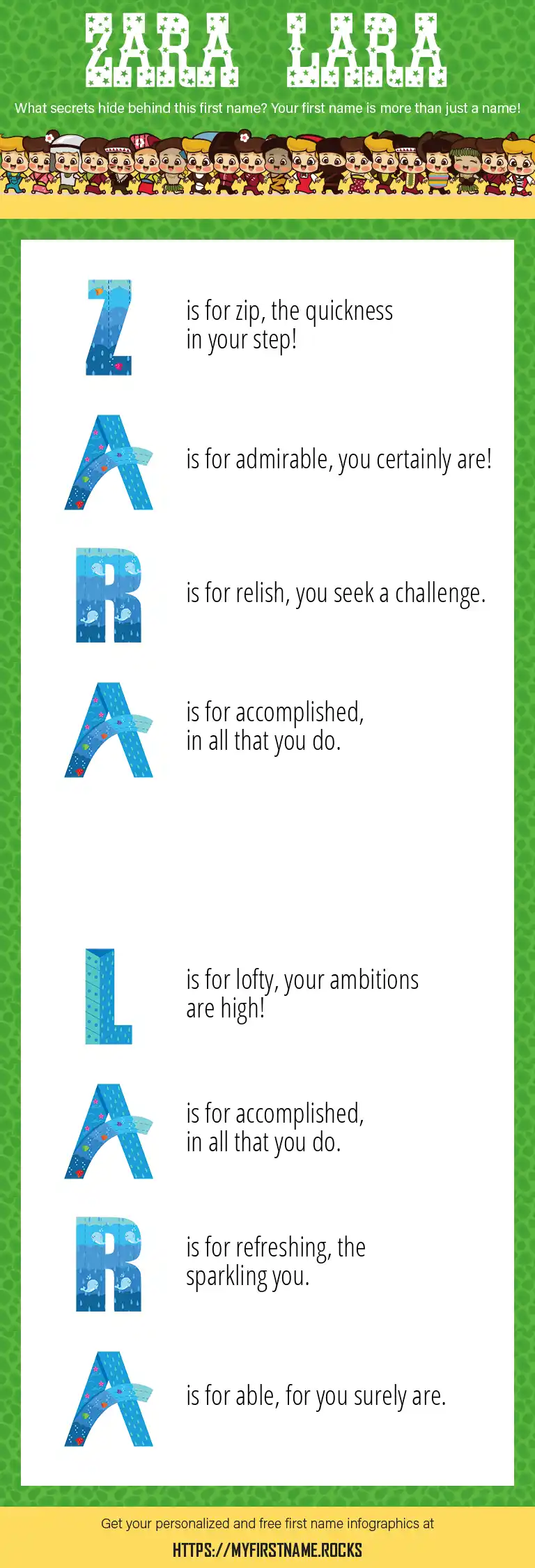 ZARA LARA

What secrets hide behind this first name? Your first name is more than just a name!

Z is for zip, the quickness in your step!

A is for admirable, you certainly are!

R is for relish, you seek a challenge.

A is for accomplished, in all that you do.

L is for lofty, your ambitions are high!

A is for accomplished, in all that you do.

R is for refreshing, the sparkling you.

A is for able, for you surely are.

Get your personalized and free first name infographics at

HTTPS://MYFIRSTNAME.ROCKS