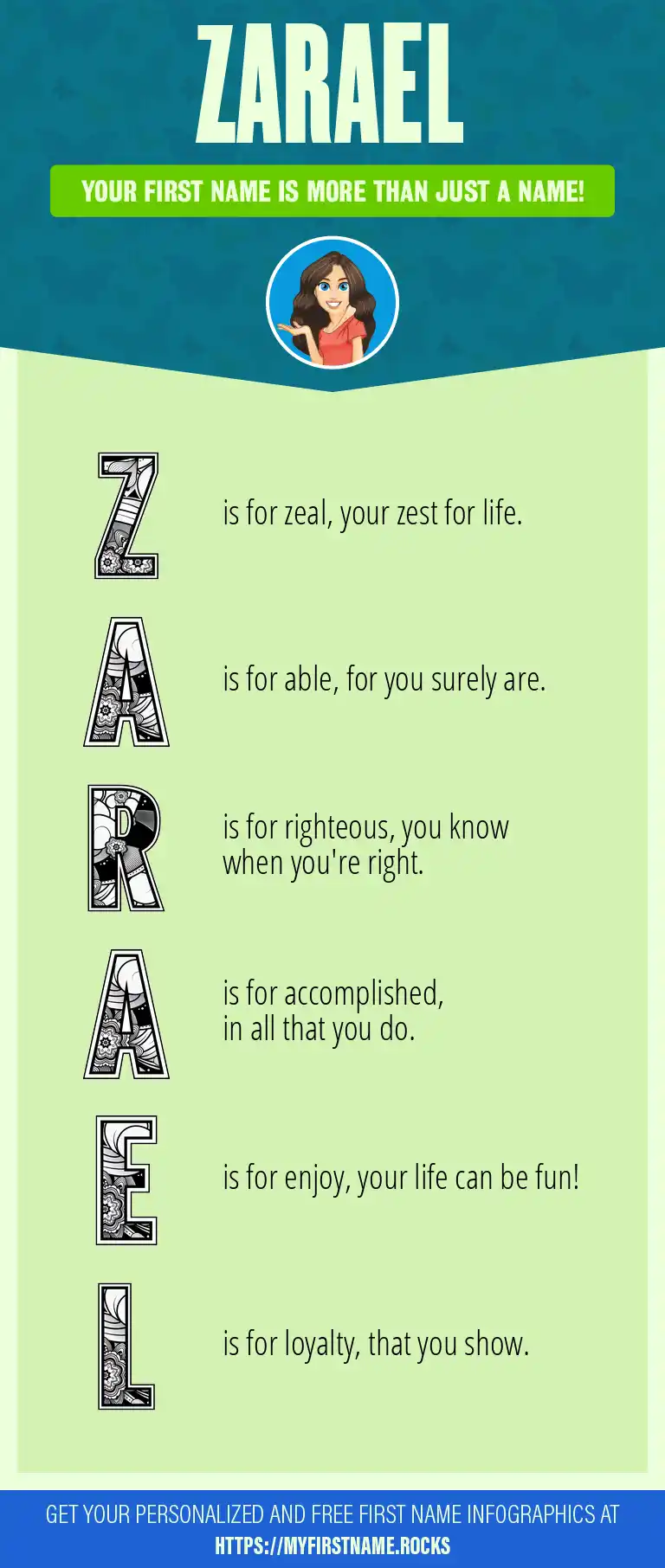 ZARAEL

YOUR FIRST NAME IS MORE THAN JUST A NAME!

Z is for zeal, your zest for life.

A is for able, for you surely are.

R is for righteous, you know when you're right.

A is for accomplished, in all that you do.

E is for enjoy, your life can be fun!

L is for loyalty, that you show.

GET YOUR PERSONALIZED AND FREE FIRST NAME INFOGRAPHICS AT HTTPS://MYFIRSTNAME.ROCKS