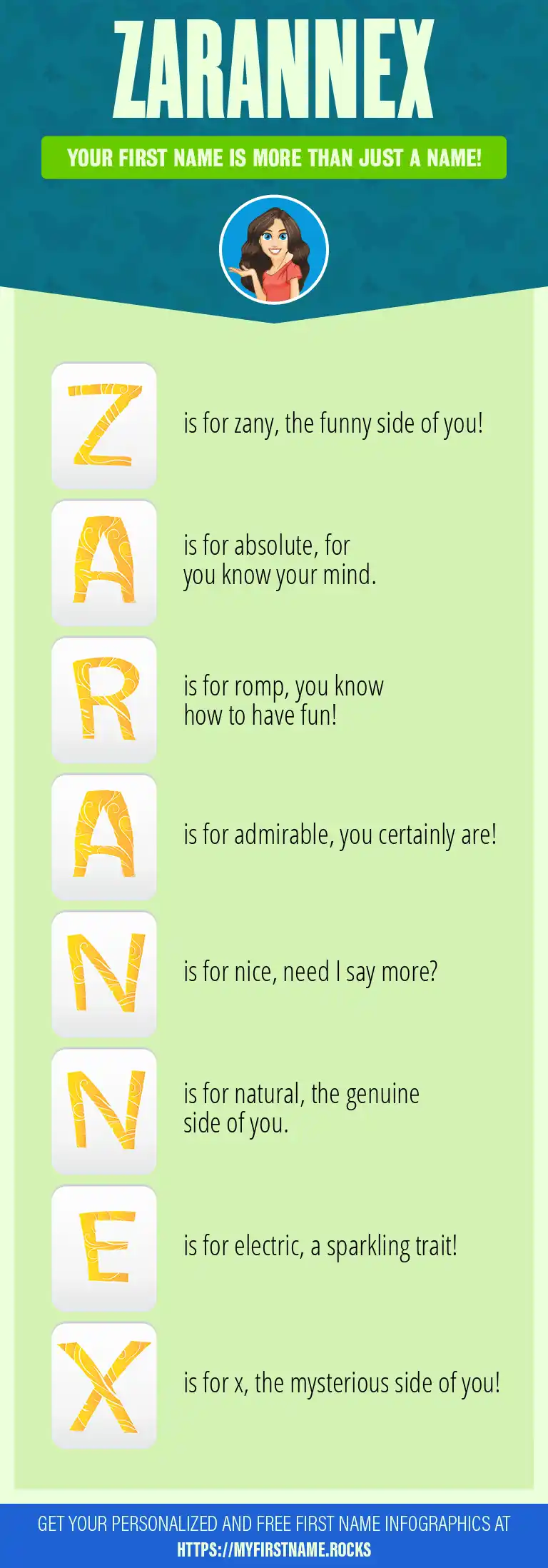 ZARANNEX

YOUR FIRST NAME IS MORE THAN JUST A NAME!

Z is for zany, the funny side of you!

A is for absolute, for you know your mind.

R is for romp, you know how to have fun!

A is for admirable, you certainly are!

N is for nice, need I say more?

N is for natural, the genuine side of you.

E is for electric, a sparkling trait!

X is for x, the mysterious side of you!

GET YOUR PERSONALIZED AND FREE FIRST NAME INFOGRAPHICS AT HTTPS://MYFIRSTNAME.ROCKS