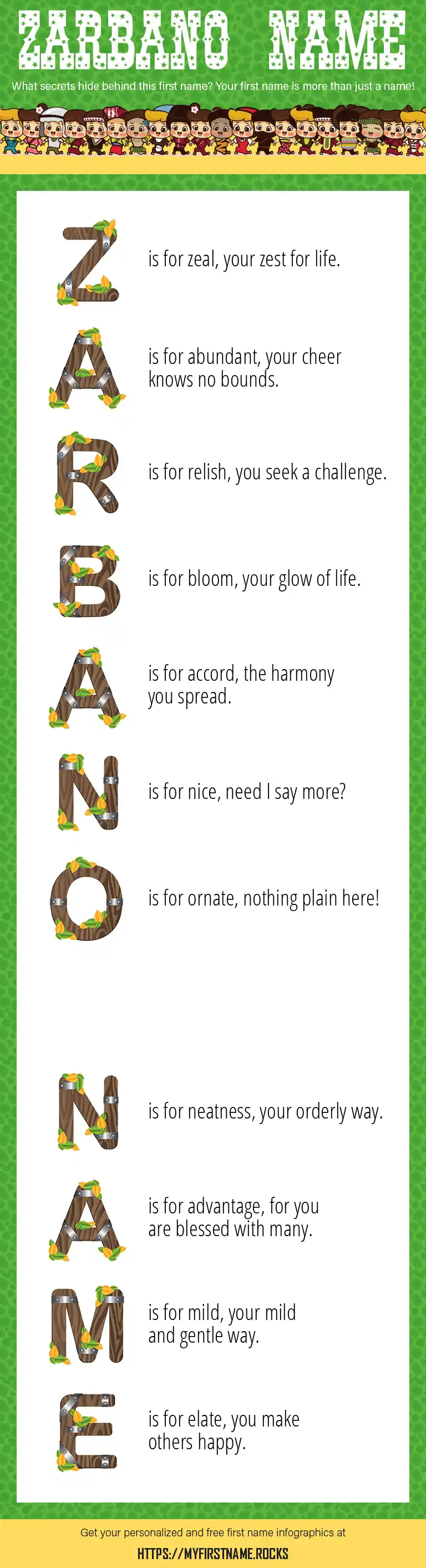 ZARBANO NAME

What secrets hide behind this first name? Your first name is more than just a name!

Z is for zeal, your zest for life.

A is for abundant, your cheer knows no bounds.

R is for relish, you seek a challenge.

B is for bloom, your glow of life.

A is for accord, the harmony you spread.

N is for nice, need I say more?

O is for ornate, nothing plain here!

N is for neatness, your orderly way.

A is for advantage, for you are blessed with many.

M is for mild, your mild and gentle way.

E is for elate, you make others happy.

Get your personalized and free first name infographics at

HTTPS://MYFIRSTNAME.ROCKS