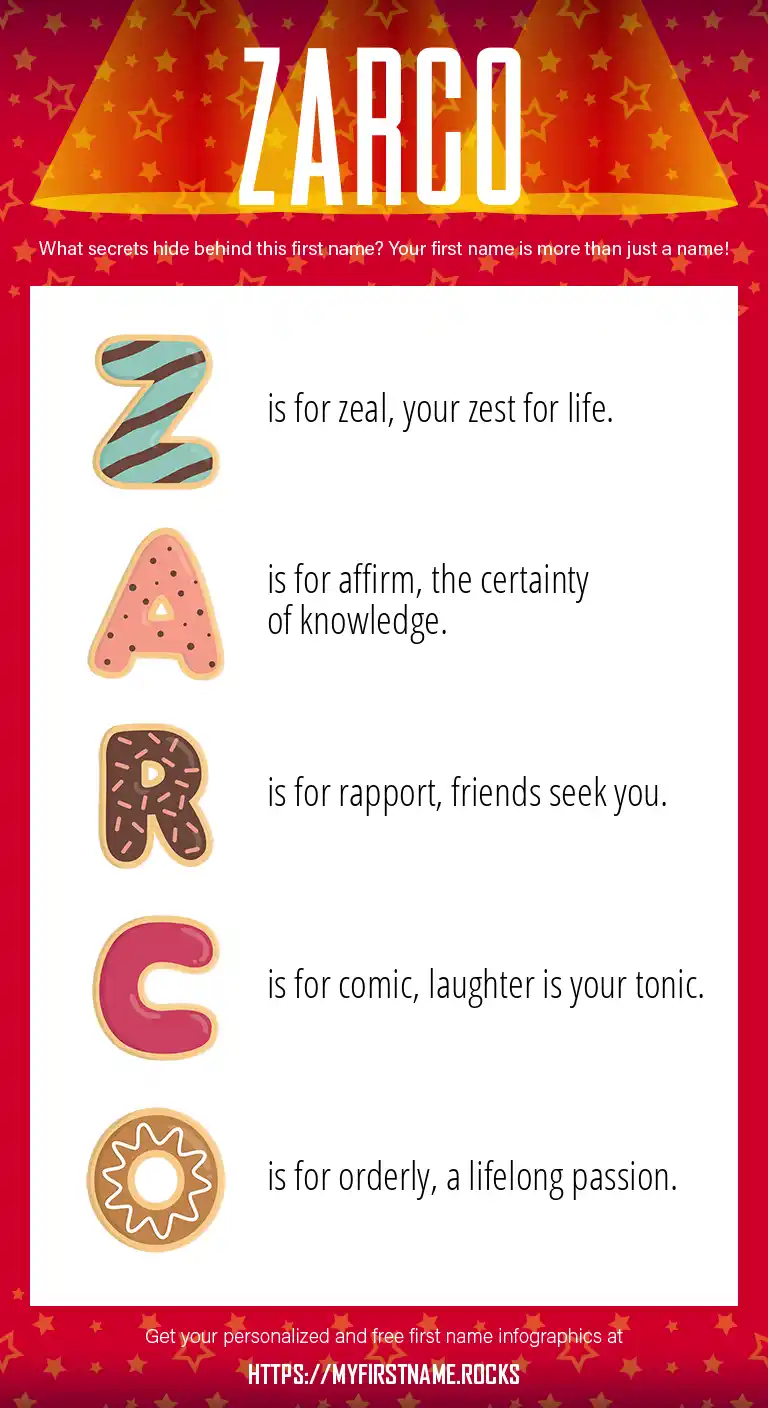 ZARCO

What secrets hide behind this first name? Your first name is more than just a name!

Z is for zeal, your zest for life.

A is for affirm, the certainty of knowledge.

R is for rapport, friends seek you.

C is for comic, laughter is your tonic.

O is for orderly, a lifelong passion.

Get your personalized and free first name infographics at

HTTPS://MYFIRSTNAME.ROCKS