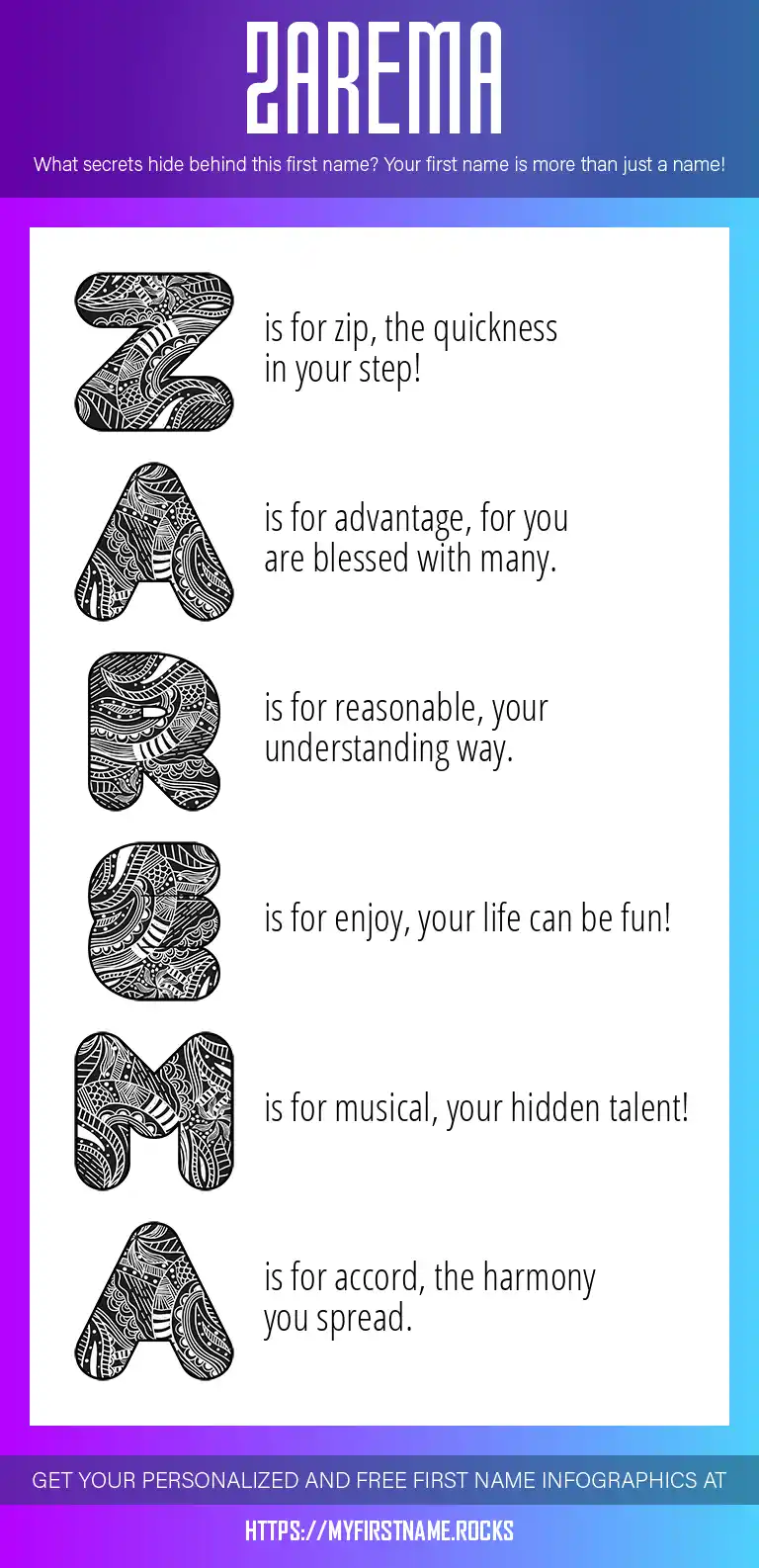 ZAREMA

What secrets hide behind this first name? Your first name is more than just a name!

Z is for zip, the quickness in your step!

A is for advantage, for you are blessed with many.

R is for reasonable, your understanding way.

E is for enjoy, your life can be fun!

M is for musical, your hidden talent!

A is for accord, the harmony you spread.

GET YOUR PERSONALIZED AND FREE FIRST NAME INFOGRAPHICS AT

HTTPS://MYFIRSTNAME.ROCKS