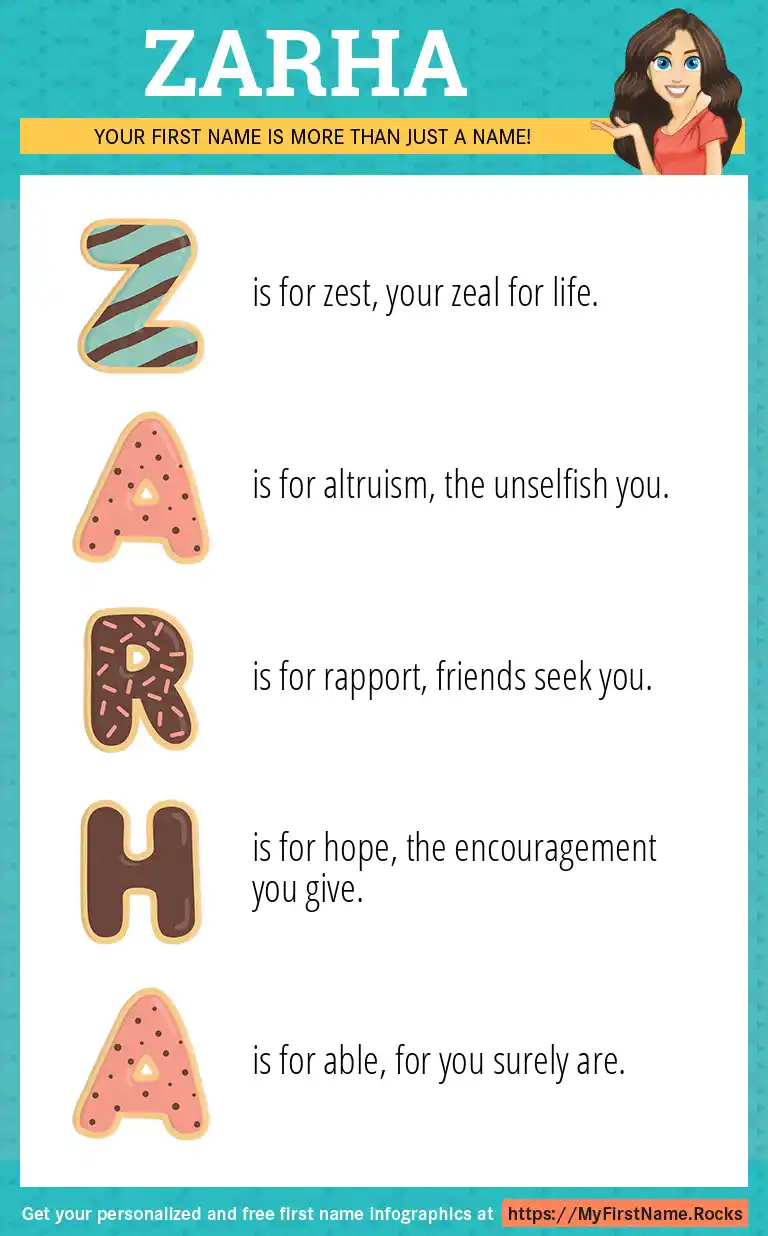 ZARHA

YOUR FIRST NAME IS MORE THAN JUST A NAME!

Z is for zest, your zeal for life.

A is for altruism, the unselfish you.

R is for rapport, friends seek you.

H is for hope, the encouragement you give.

A is for able, for you surely are.

Get your personalized and free first name infographics at https://MyFirstName.Rocks