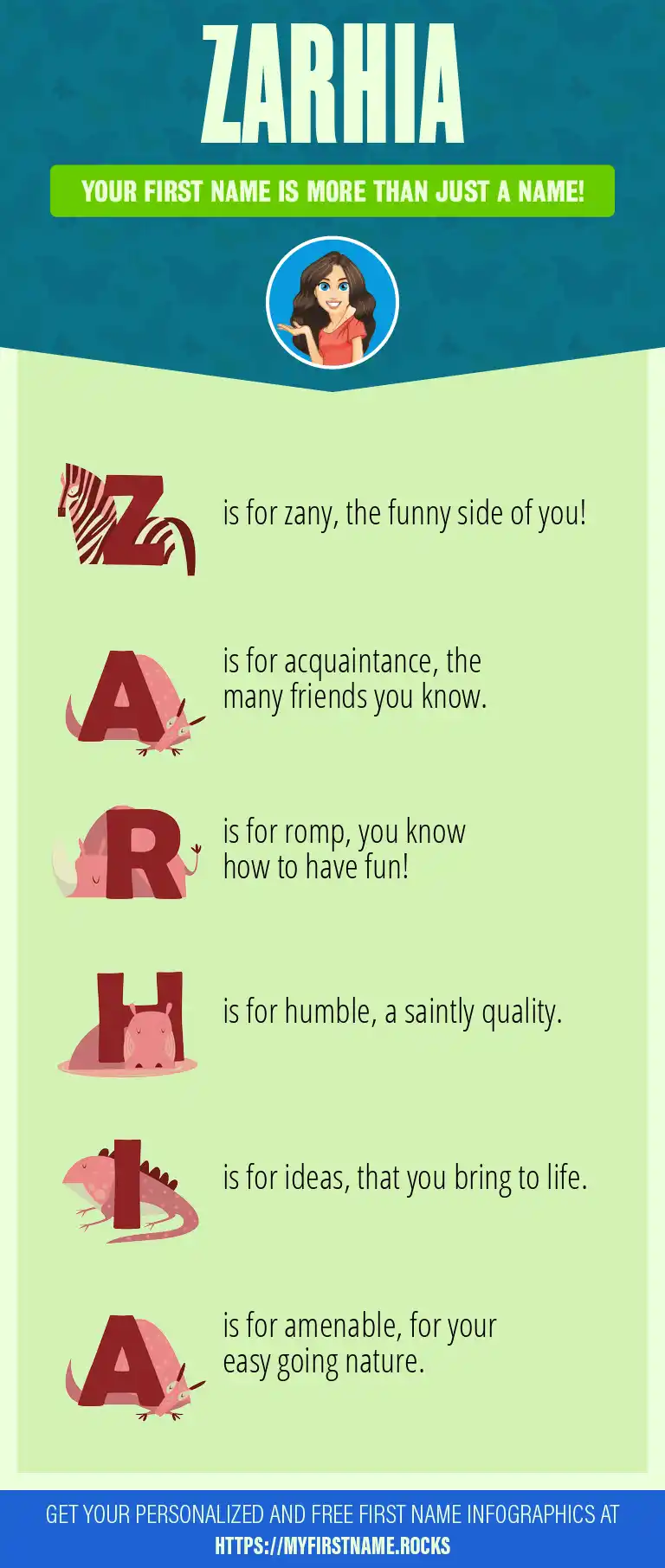 ZARHIA

YOUR FIRST NAME IS MORE THAN JUST A NAME!

Z is for zany, the funny side of you!

A is for acquaintance, the many friends you know.

R is for romp, you know how to have fun!

H is for humble, a saintly quality.

I is for ideas, that you bring to life.

A is for amenable, for your easy going nature.

GET YOUR PERSONALIZED AND FREE FIRST NAME INFOGRAPHICS AT HTTPS://MYFIRSTNAME.ROCKS