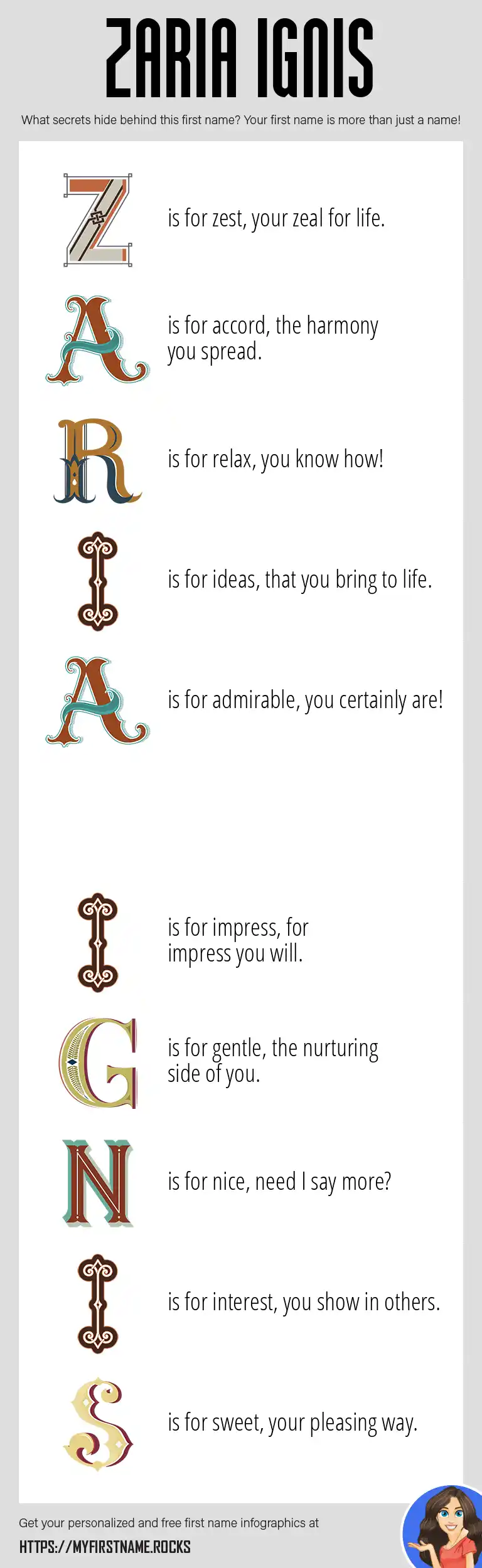 ZARIA IGNIS

What secrets hide behind this first name? Your first name is more than just a name!

Z is for zest, your zeal for life.

A is for accord, the harmony you spread.

R is for relax, you know how!

I is for ideas, that you bring to life.

A is for admirable, you certainly are!

I is for impress, for impress you will.

G is for gentle, the nurturing side of you.

N is for nice, need I say more?

I is for interest, you show in others.

S is for sweet, your pleasing way.

Get your personalized and free first name infographics at

HTTPS://MYFIRSTNAME.ROCKS