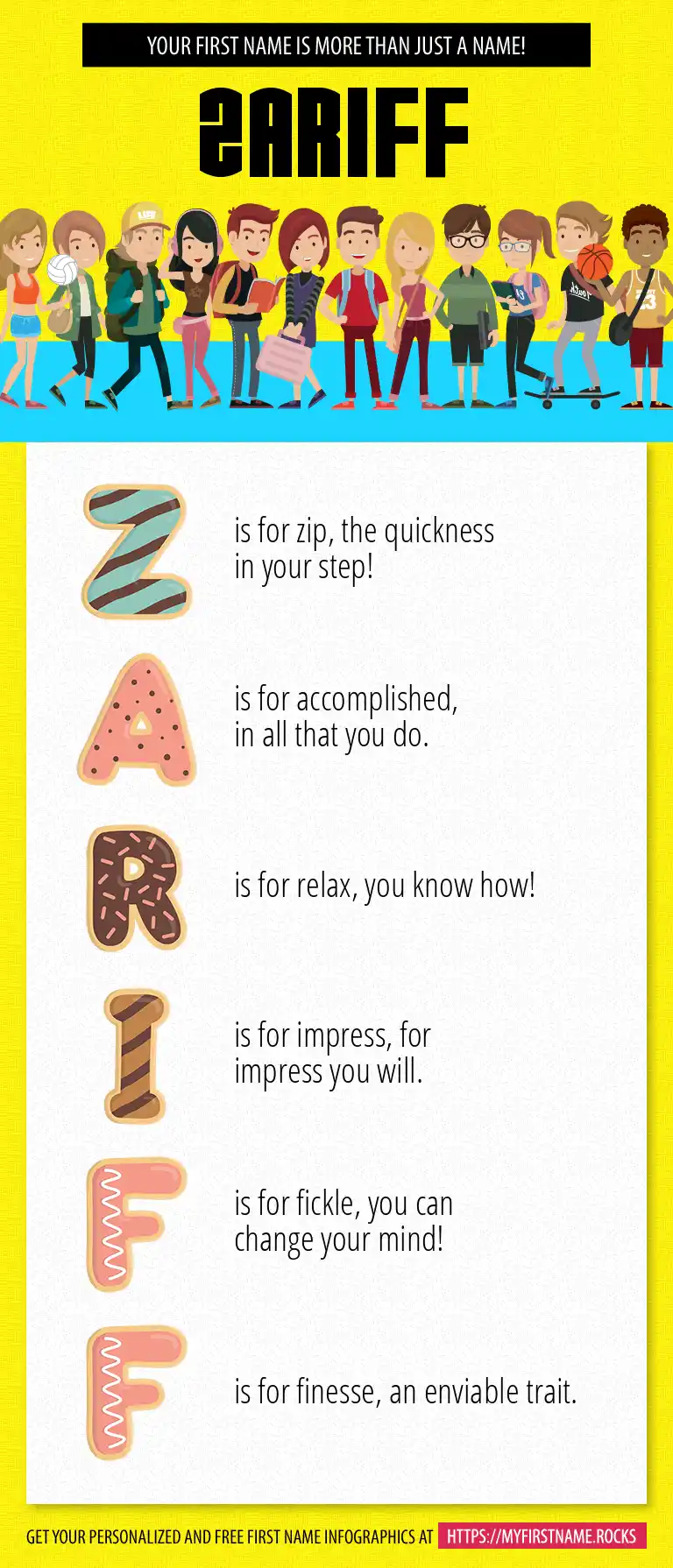 YOUR FIRST NAME IS MORE THAN JUST A NAME!

ZARIFF

Z is for zip, the quickness in your step!

A is for accomplished, in all that you do.

R is for relax, you know how!

I is for impress, for impress you will.

F is for fickle, you can change your mind!

F is for finesse, an enviable trait.

GET YOUR PERSONALIZED AND FREE FIRST NAME INFOGRAPHICS AT HTTPS://MYFIRSTNAME.ROCKS