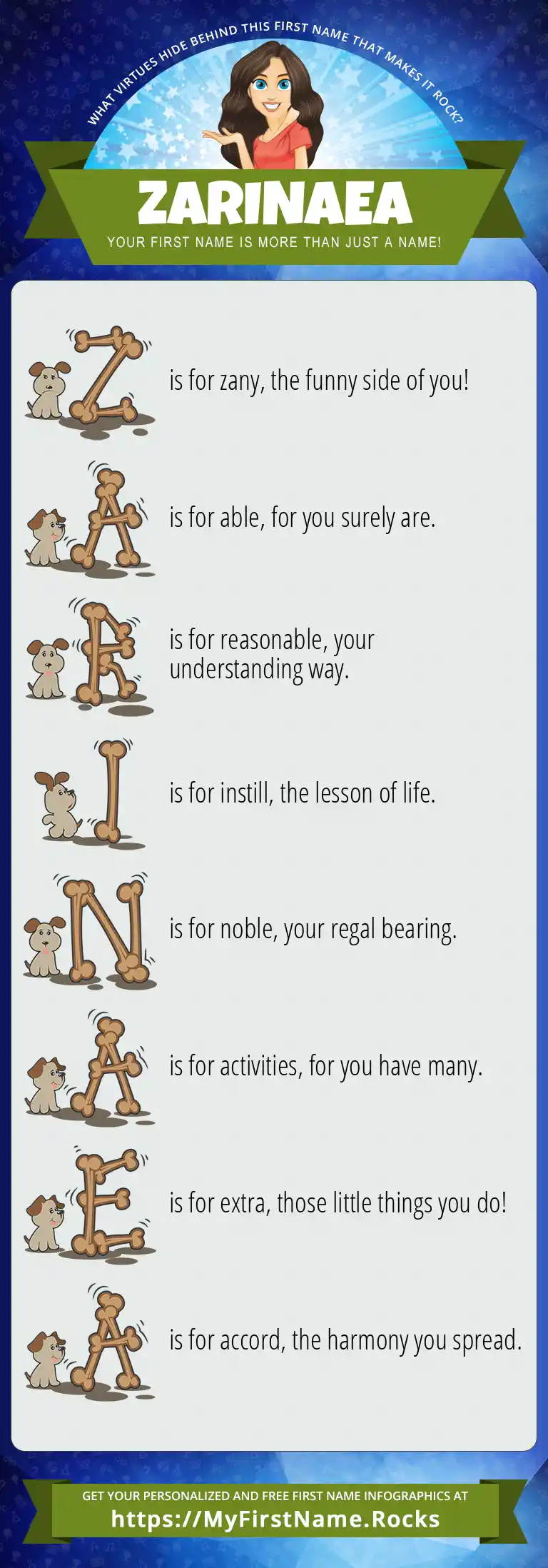 WHAT VIRTUES HIDE BEHIND THIS FIRST NAME THAT MAKES IT ROCK?

ZARINAEA

YOUR FIRST NAME IS MORE THAN JUST A NAME!

Z is for zany, the funny side of you!

A is for able, for you surely are.

R is for reasonable, your understanding way.

I is for instill, the lesson of life.

N is for noble, your regal bearing.

A is for activities, for you have many.

E is for extra, those little things you do!

A is for accord, the harmony you spread.

GET YOUR PERSONALIZED AND FREE FIRST NAME INFOGRAPHICS AT

https://MyFirstName.Rocks