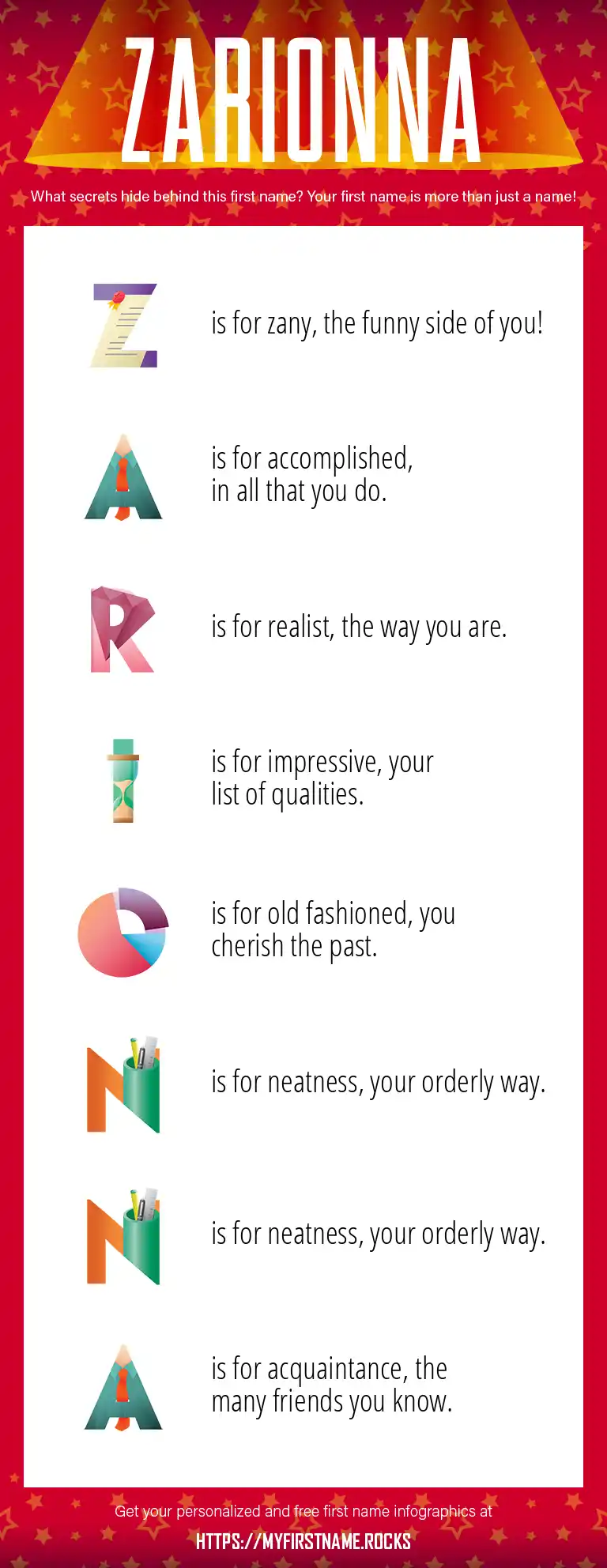 ZARIONNA

What secrets hide behind this first name? Your first name is more than just a name!

Z is for zany, the funny side of you!

A is for accomplished, in all that you do.

R is for realist, the way you are.

I is for impressive, your list of qualities.

O is for old fashioned, you cherish the past.

N is for neatness, your orderly way.

N is for neatness, your orderly way.

A is for acquaintance, the many friends you know.

Get your personalized and free first name infographics at

HTTPS://MYFIRSTNAME.ROCKS