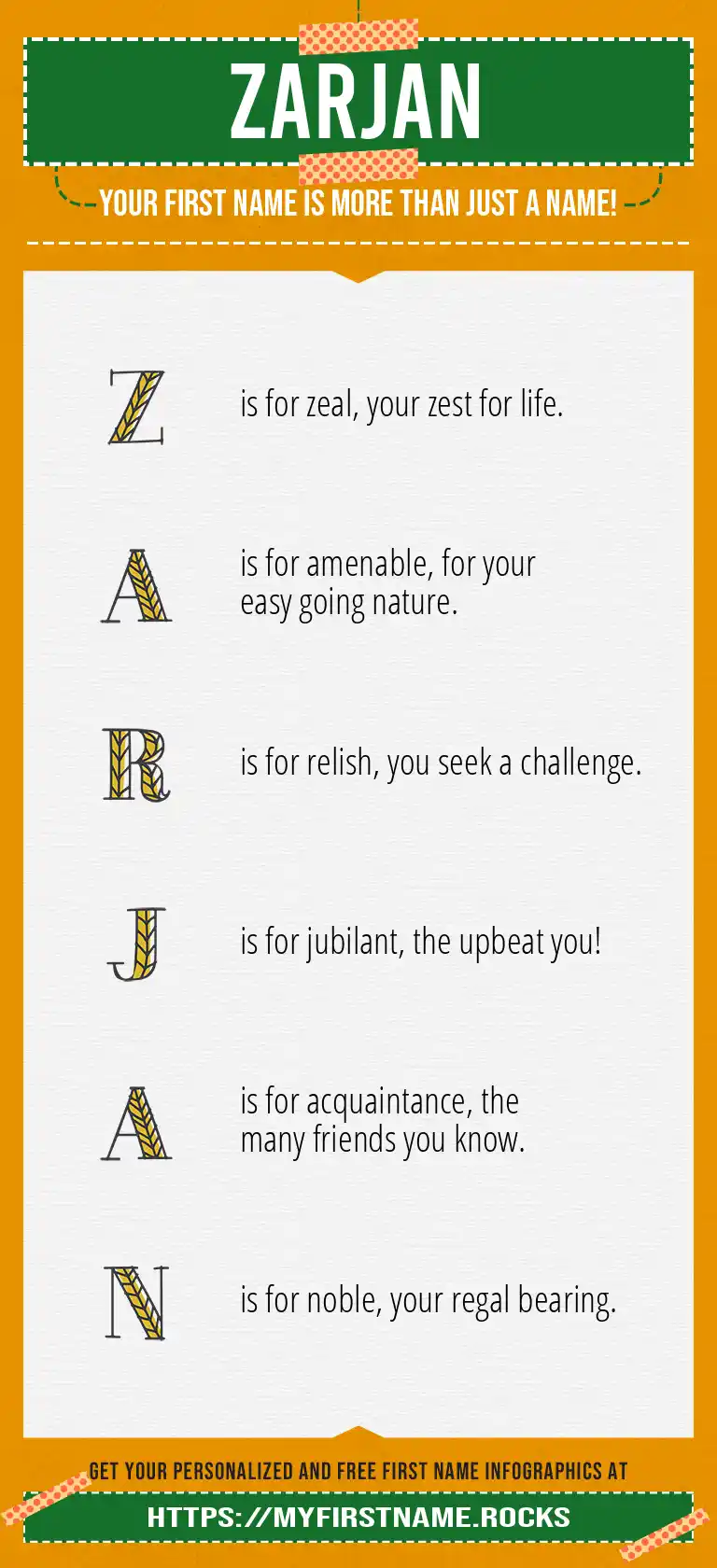 ZARJAN

YOUR FIRST NAME IS MORE THAN JUST A NAME!

Z is for zeal, your zest for life.

A is for amenable, for your easy going nature.

R is for relish, you seek a challenge.

J is for jubilant, the upbeat you!

A is for acquaintance, the many friends you know.

N is for noble, your regal bearing.

GET YOUR PERSONALIZED AND FREE FIRST NAME INFOGRAPHICS AT

HTTPS://MYFIRSTNAME.ROCKS