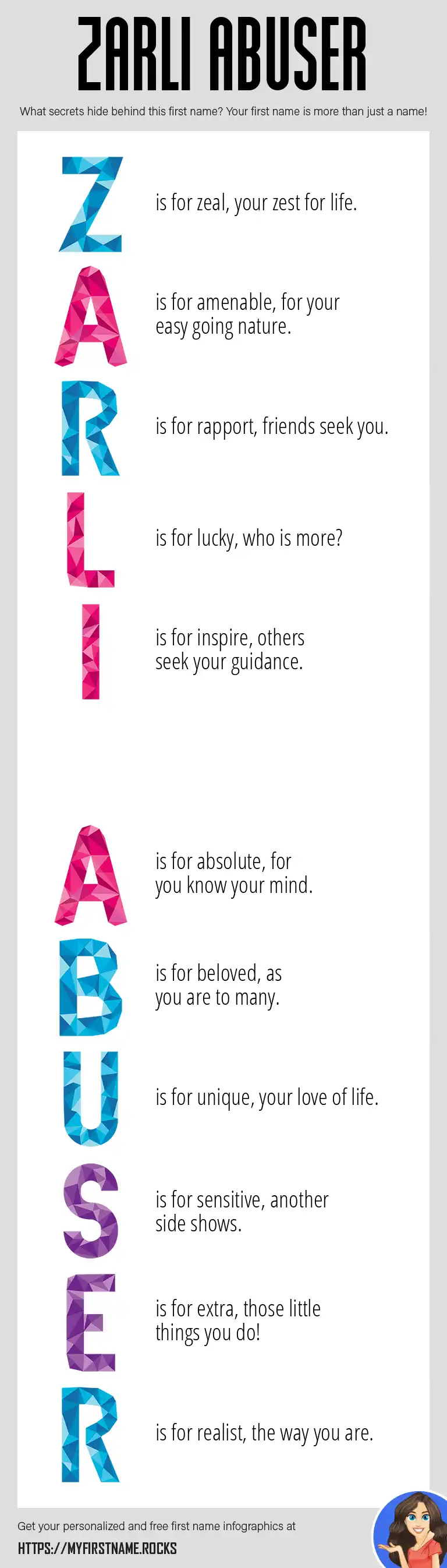 ZARLI ABUSER

What secrets hide behind this first name? Your first name is more than just a name!

Z is for zeal, your zest for life.

A is for amenable, for your easy going nature.

R is for rapport, friends seek you.

L is for lucky, who is more?

I is for inspire, others seek your guidance.

A is for absolute, for you know your mind.

B is for beloved, as you are to many.

U is for unique, your love of life.

S is for sensitive, another side shows.

E is for extra, those little things you do!

R is for realist, the way you are.

Get your personalized and free first name infographics at

HTTPS://MYFIRSTNAME.ROCKS