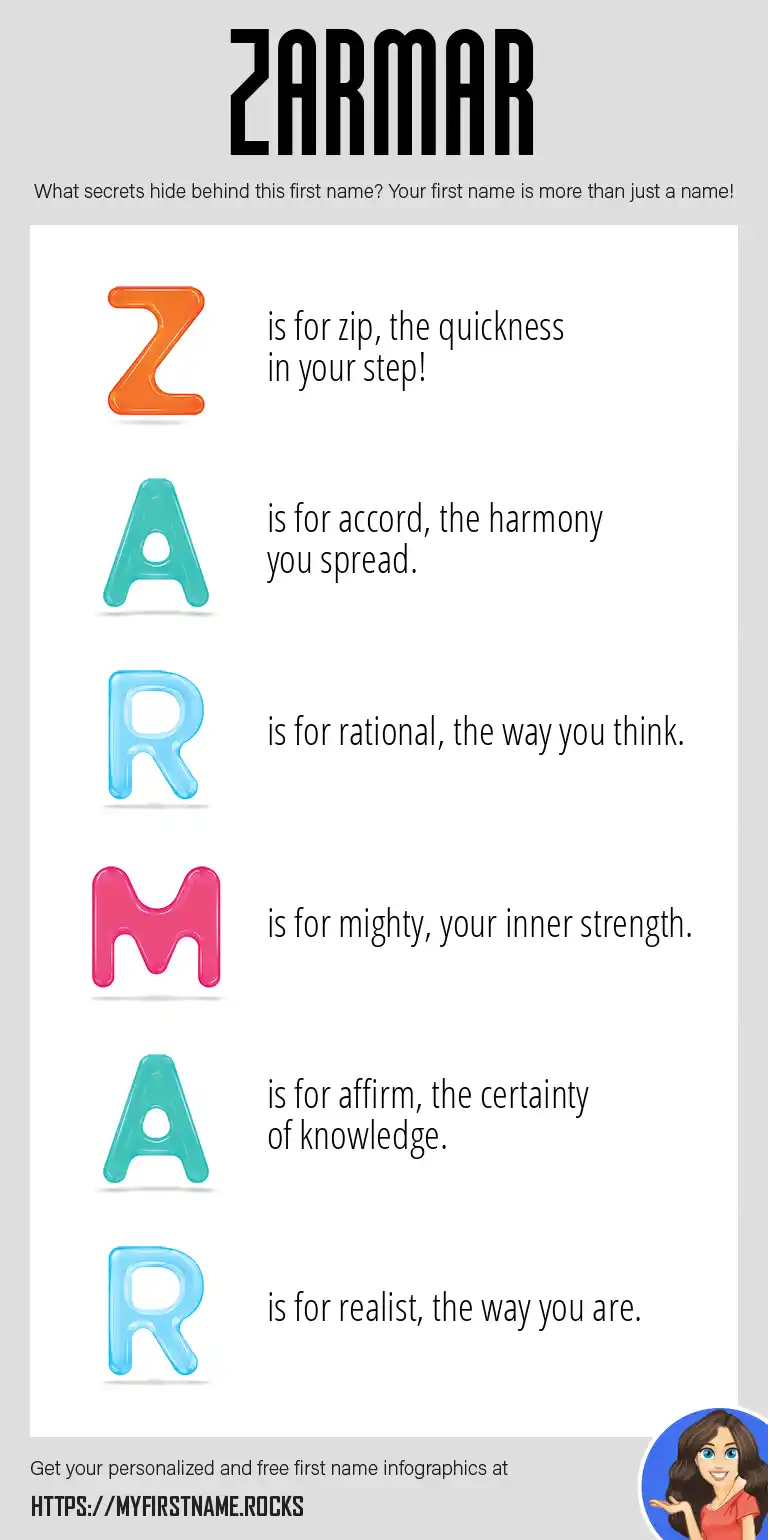 ZARMAR

What secrets hide behind this first name? Your first name is more than just a name!

Z is for zip, the quickness in your step!

A is for accord, the harmony you spread.

R is for rational, the way you think.

M is for mighty, your inner strength.

A is for affirm, the certainty of knowledge.

R is for realist, the way you are.

Get your personalized and free first name infographics at

HTTPS://MYFIRSTNAME.ROCKS