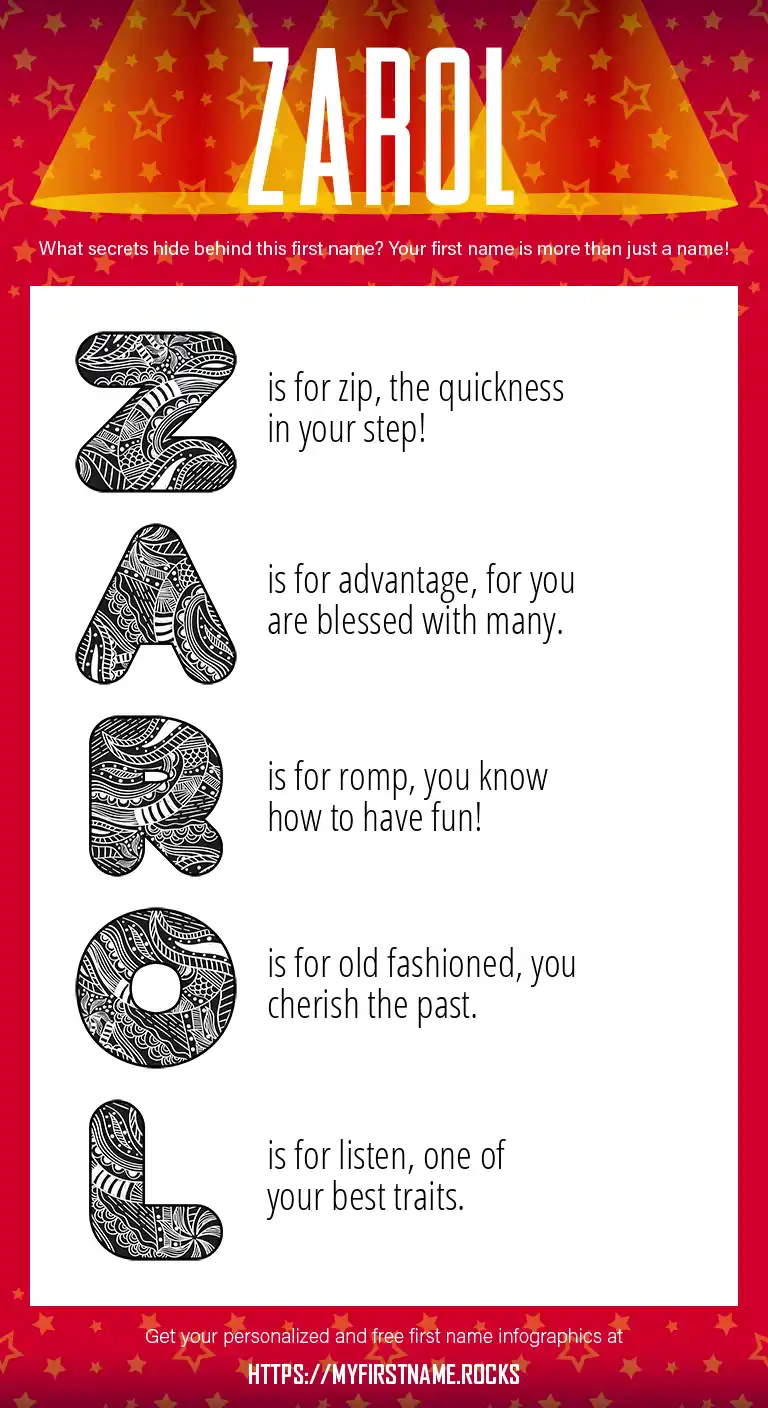 ZAROL

What secrets hide behind this first name? Your first name is more than just a name!

Z is for zip, the quickness in your step!

A is for advantage, for you are blessed with many.

R is for romp, you know how to have fun!

O is for old fashioned, you cherish the past.

L is for listen, one of your best traits.

Get your personalized and free first name infographics at

HTTPS://MYFIRSTNAME.ROCKS