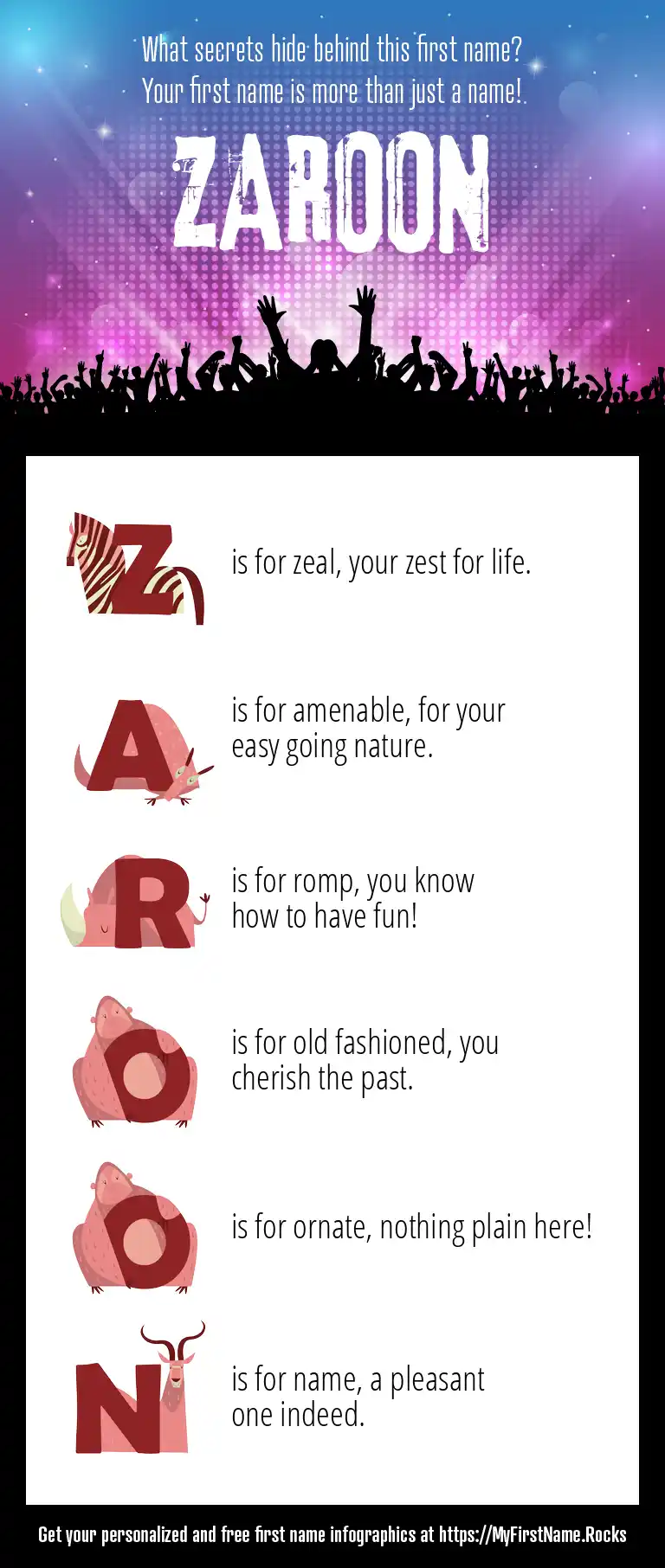 What secrets hide behind this first name?
Your first name is more than just a name!

ZAROON

Z is for zeal, your zest for life.

A is for amenable, for your easy going nature.

R is for romp, you know how to have fun!

O is for old fashioned, you cherish the past.

O is for ornate, nothing plain here!

N is for name, a pleasant one indeed.

Get your personalized and free first name infographics at https://MyFirstName.Rocks