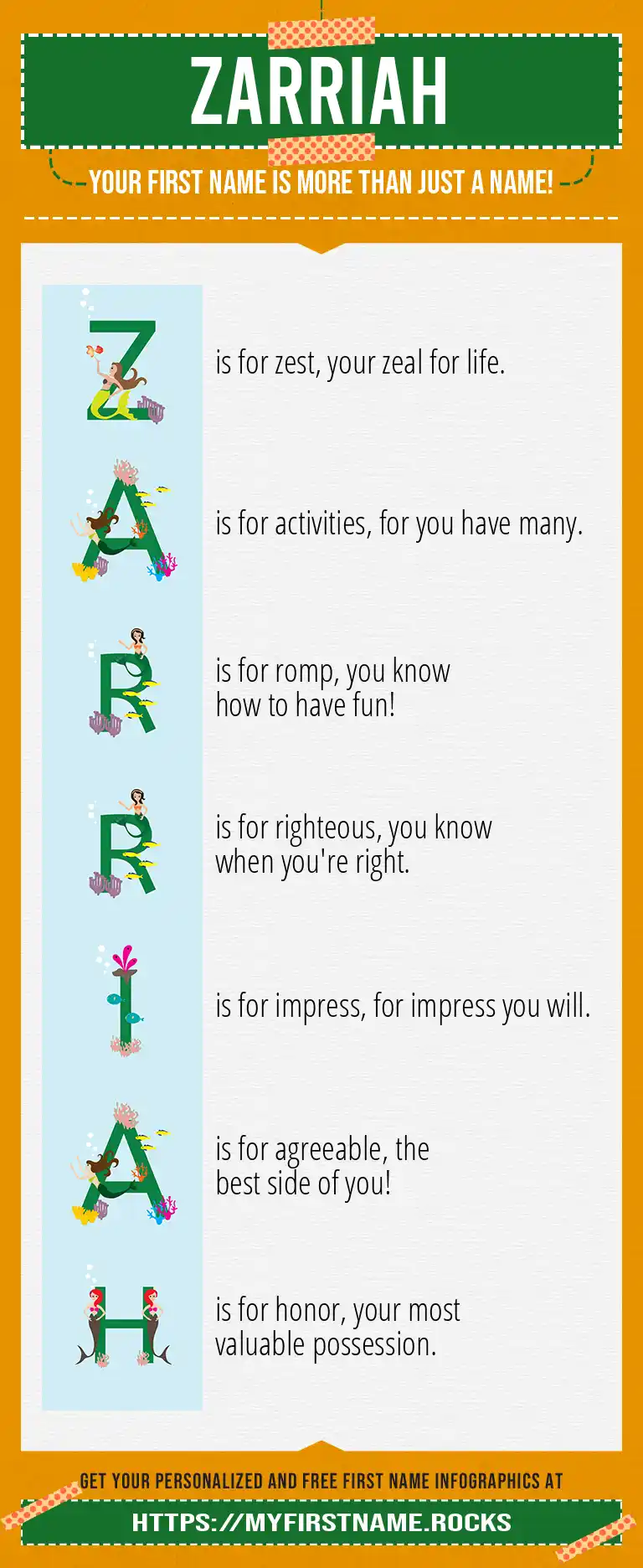 ZARRIAH

YOUR FIRST NAME IS MORE THAN JUST A NAME!

Z is for zest, your zeal for life.

A is for activities, for you have many.

R is for romp, you know how to have fun!

R is for righteous, you know when you're right.

I is for impress, for impress you will.

A is for agreeable, the best side of you!

H is for honor, your most valuable possession.

GET YOUR PERSONALIZED AND FREE FIRST NAME INFOGRAPHICS AT

HTTPS://MYFIRSTNAME.ROCKS