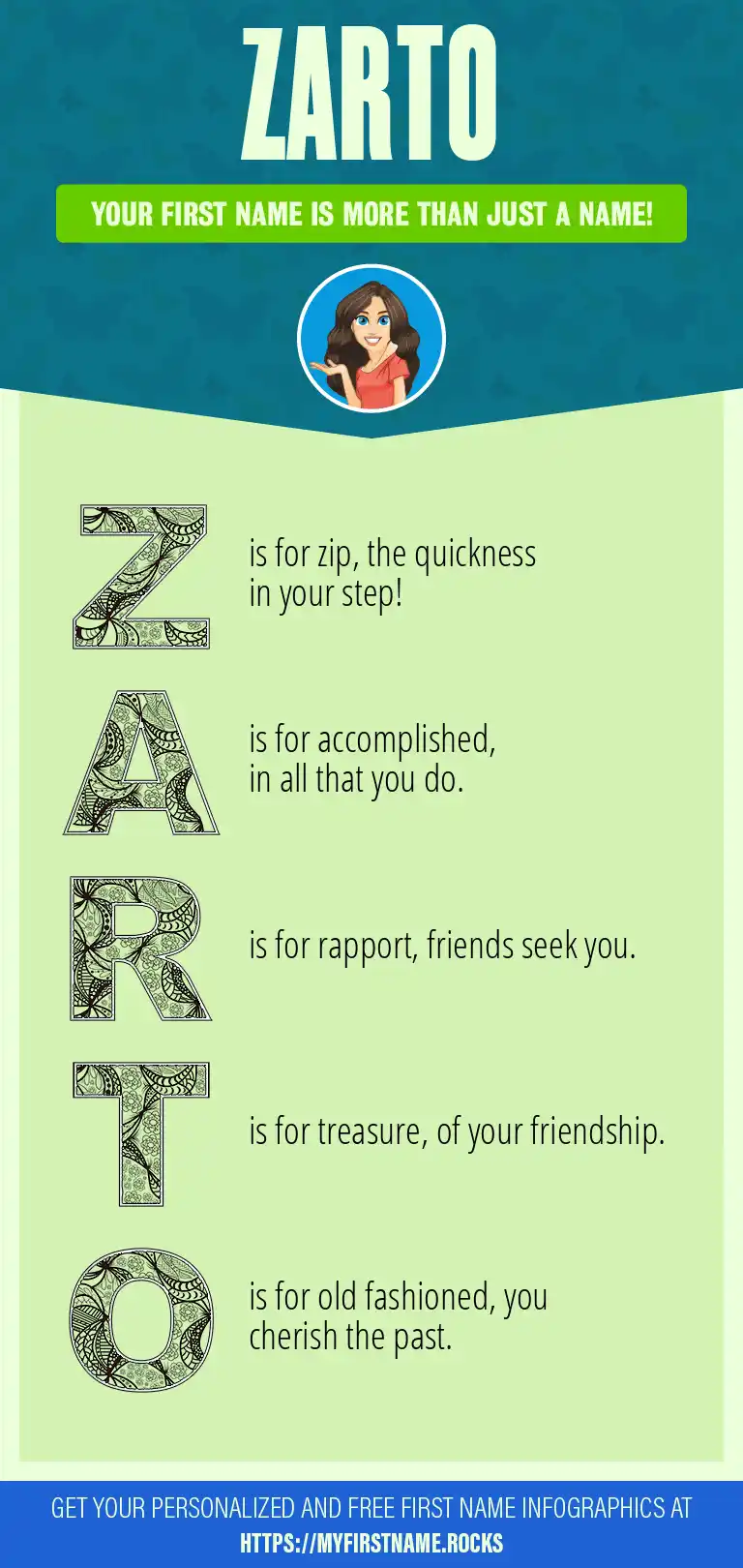 ZARTO

YOUR FIRST NAME IS MORE THAN JUST A NAME!

Z is for zip, the quickness in your step!

A is for accomplished, in all that you do.

R is for rapport, friends seek you.

T is for treasure, of your friendship.

O is for old fashioned, you cherish the past.

GET YOUR PERSONALIZED AND FREE FIRST NAME INFOGRAPHICS AT HTTPS://MYFIRSTNAME.ROCKS