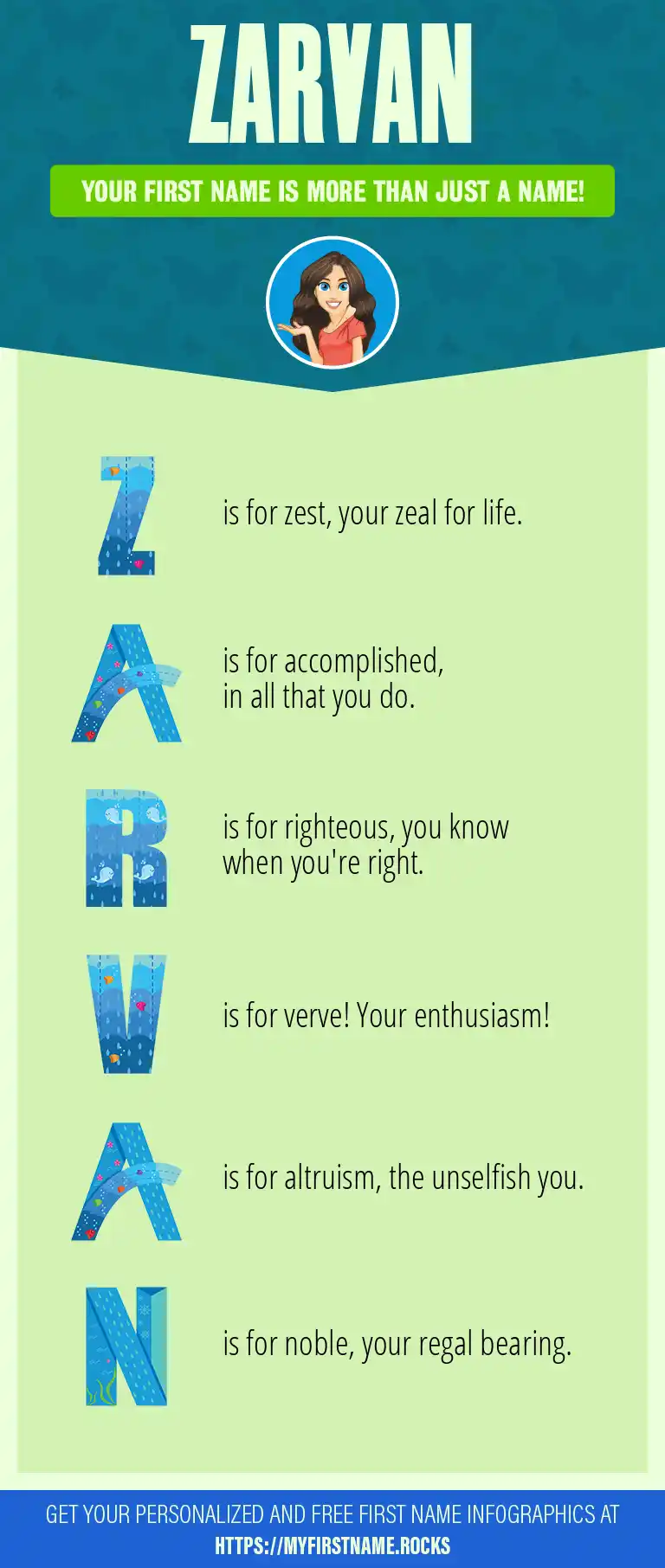 ZARVAN

YOUR FIRST NAME IS MORE THAN JUST A NAME!

Z is for zest, your zeal for life.

A is for accomplished, in all that you do.

R is for righteous, you know when you're right.

V is for verve! Your enthusiasm!

A is for altruism, the unselfish you.

N is for noble, your regal bearing.

GET YOUR PERSONALIZED AND FREE FIRST NAME INFOGRAPHICS AT HTTPS://MYFIRSTNAME.ROCKS