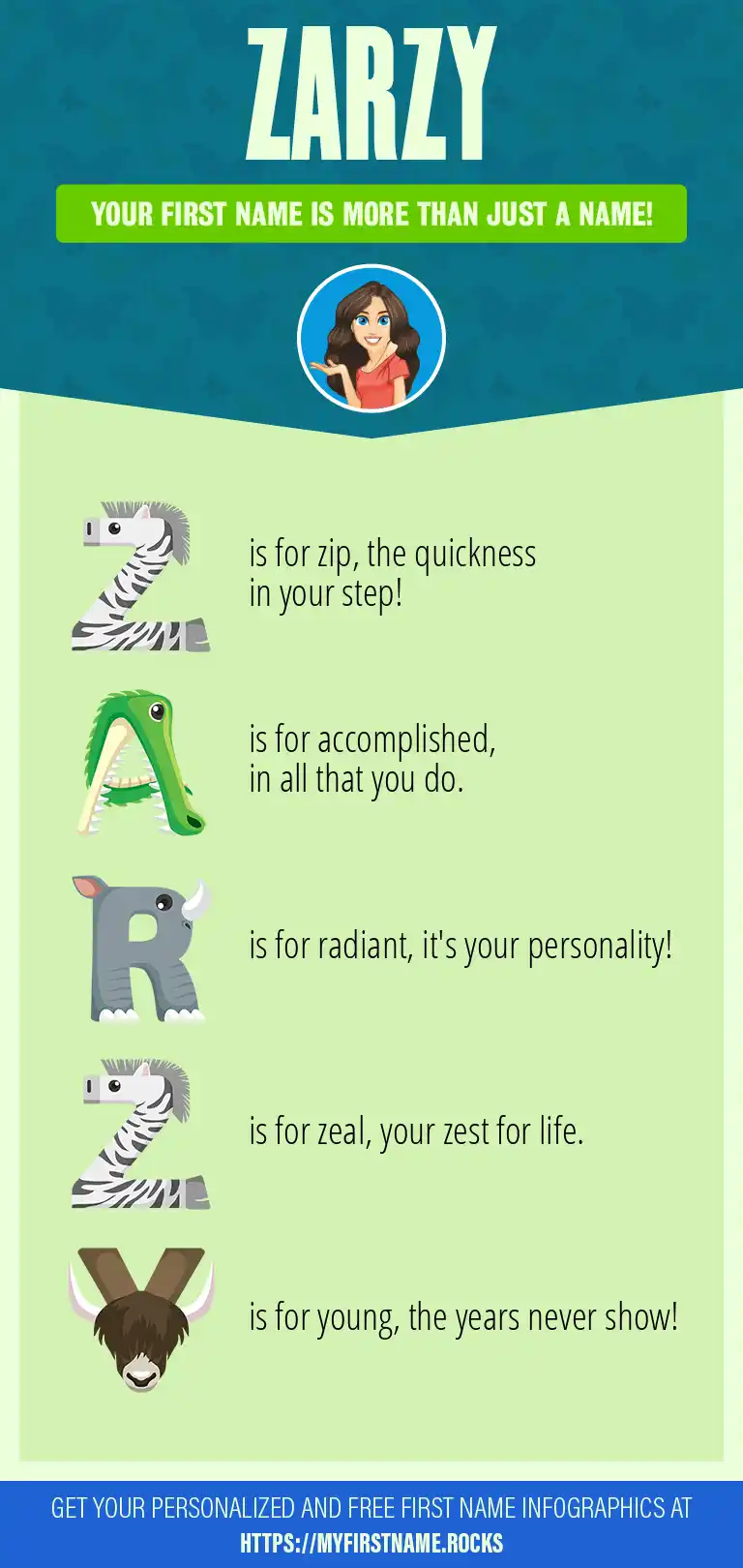 ZARZY

YOUR FIRST NAME IS MORE THAN JUST A NAME!

Z is for zip, the quickness in your step!

A is for accomplished, in all that you do.

R is for radiant, it's your personality!

Z is for zeal, your zest for life.

Y is for young, the years never show!

GET YOUR PERSONALIZED AND FREE FIRST NAME INFOGRAPHICS AT HTTPS://MYFIRSTNAME.ROCKS