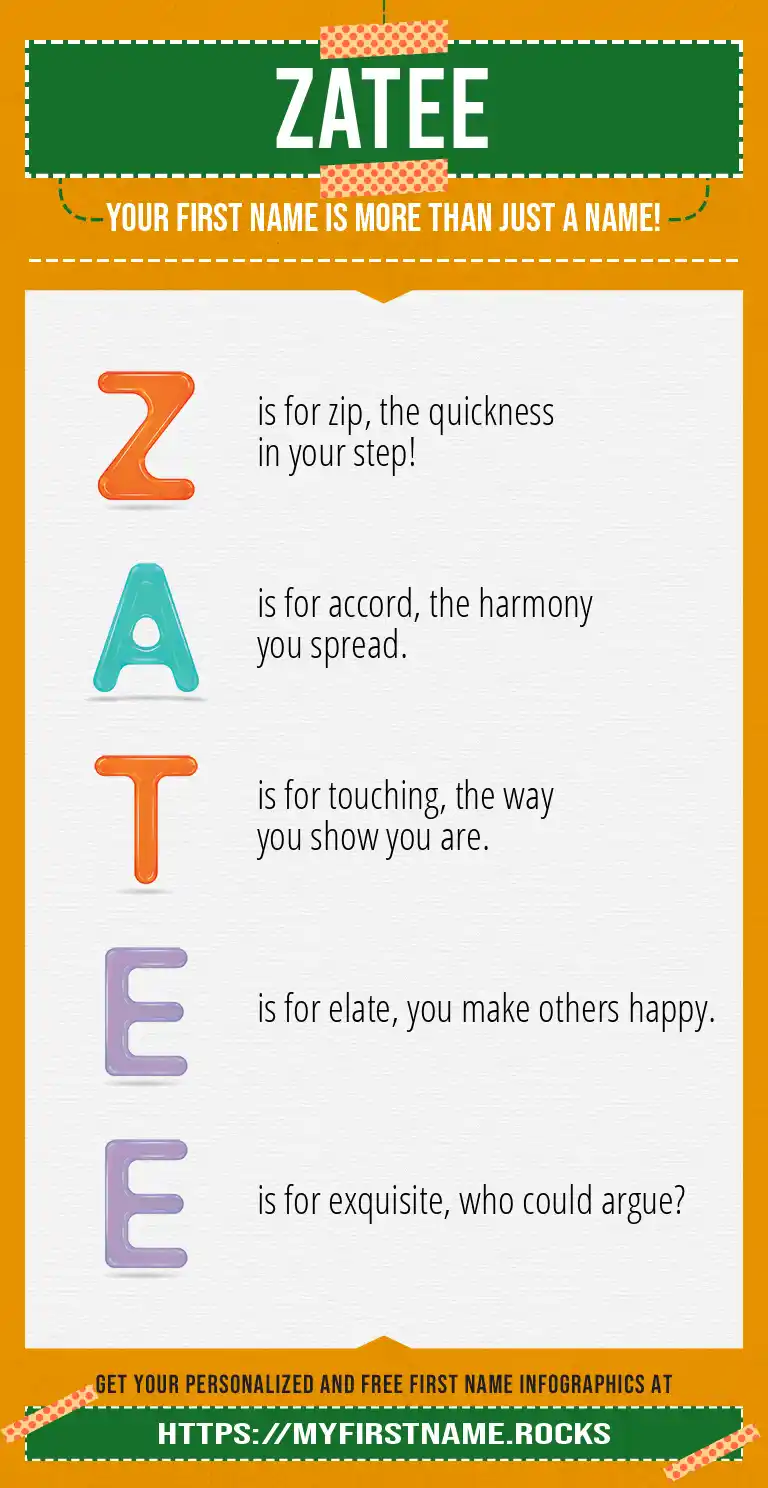 ZATEE

YOUR FIRST NAME IS MORE THAN JUST A NAME!

Z is for zip, the quickness in your step!

A is for accord, the harmony you spread.

T is for touching, the way you show you are.

E is for elate, you make others happy.

E is for exquisite, who could argue?

GET YOUR PERSONALIZED AND FREE FIRST NAME INFOGRAPHICS AT

HTTPS://MYFIRSTNAME.ROCKS