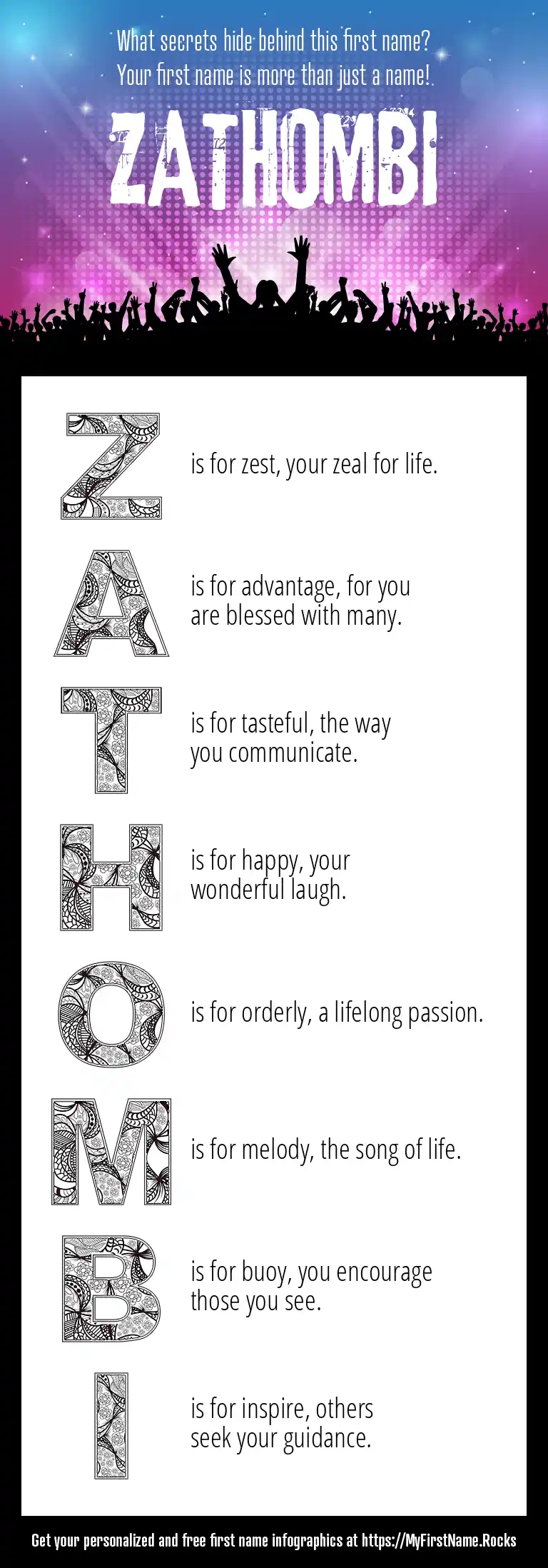 What secrets hide behind this first name?
Your first name is more than just a name!

ZATHOMBI

Z is for zest, your zeal for life.

A is for advantage, for you are blessed with many.

T is for tasteful, the way you communicate.

H is for happy, your wonderful laugh.

O is for orderly, a lifelong passion.

M is for melody, the song of life.

B is for buoy, you encourage those you see.

I is for inspire, others seek your guidance.

Get your personalized and free first name infographics at https://MyFirstName.Rocks