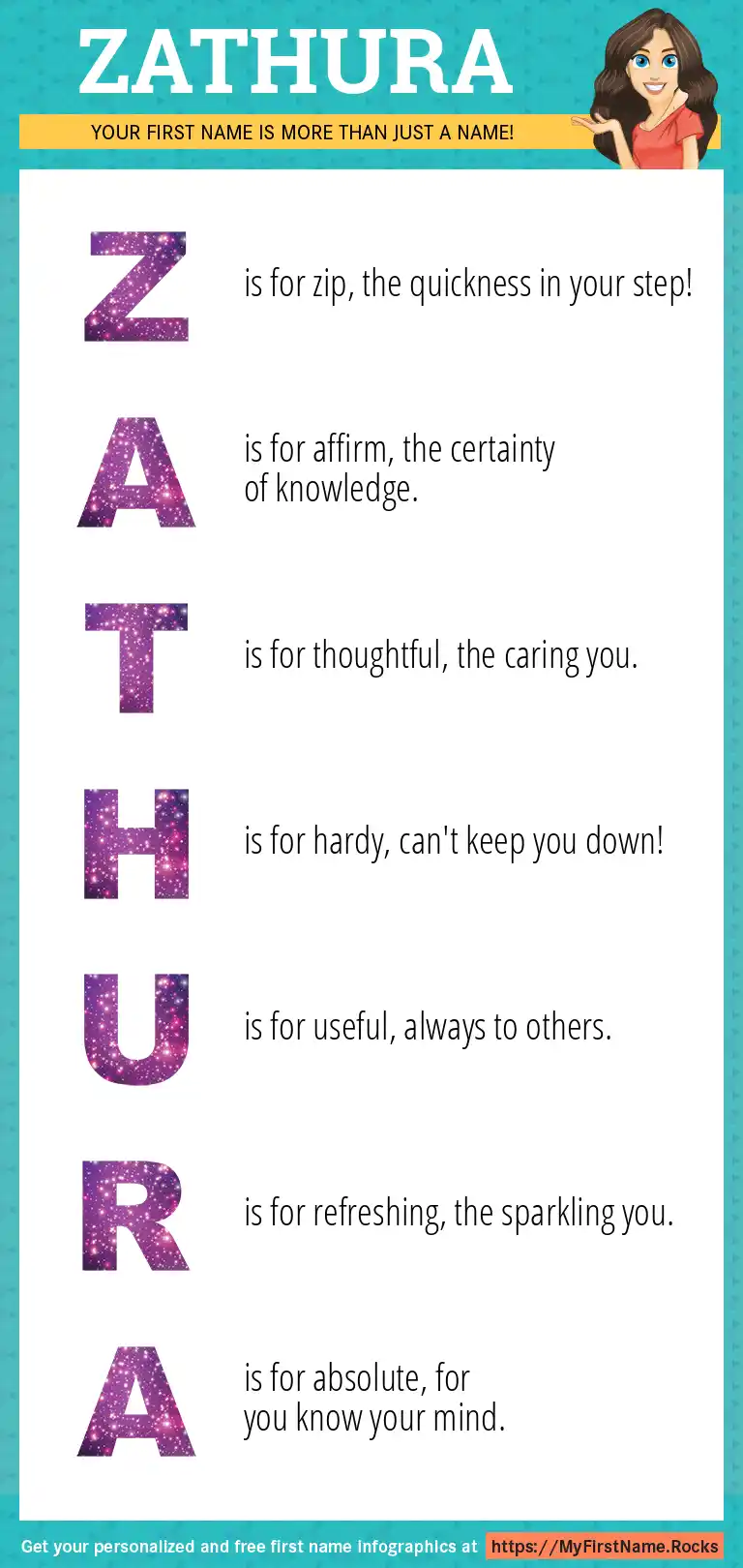 ZATHURA

YOUR FIRST NAME IS MORE THAN JUST A NAME!

Z is for zip, the quickness in your step!

A is for affirm, the certainty of knowledge.

T is for thoughtful, the caring you.

H is for hardy, can't keep you down!

U is for useful, always to others.

R is for refreshing, the sparkling you.

A is for absolute, for you know your mind.

Get your personalized and free first name infographics at https://MyFirstName.Rocks